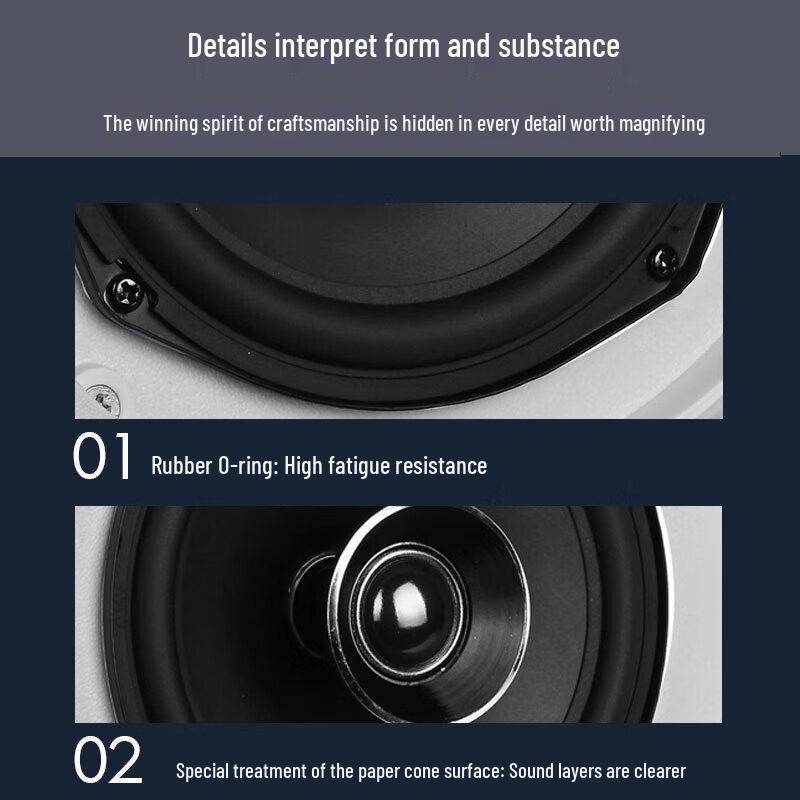 Details interpret form and substance

The winning spirit of craftsmanship is hidden in every detail worth magnifying

01 Rubber O-ring: High fatigue resistance

02 Special treatment of the paper cone surface: Sound layers are clearer