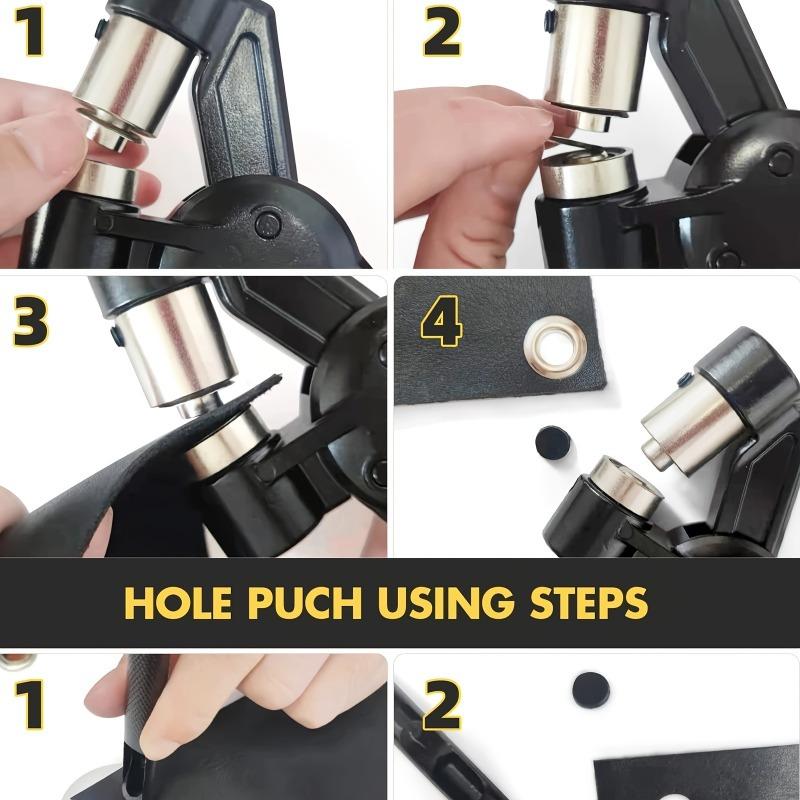 1

2

3

4

HOLE PUCH USING STEPS

1

2