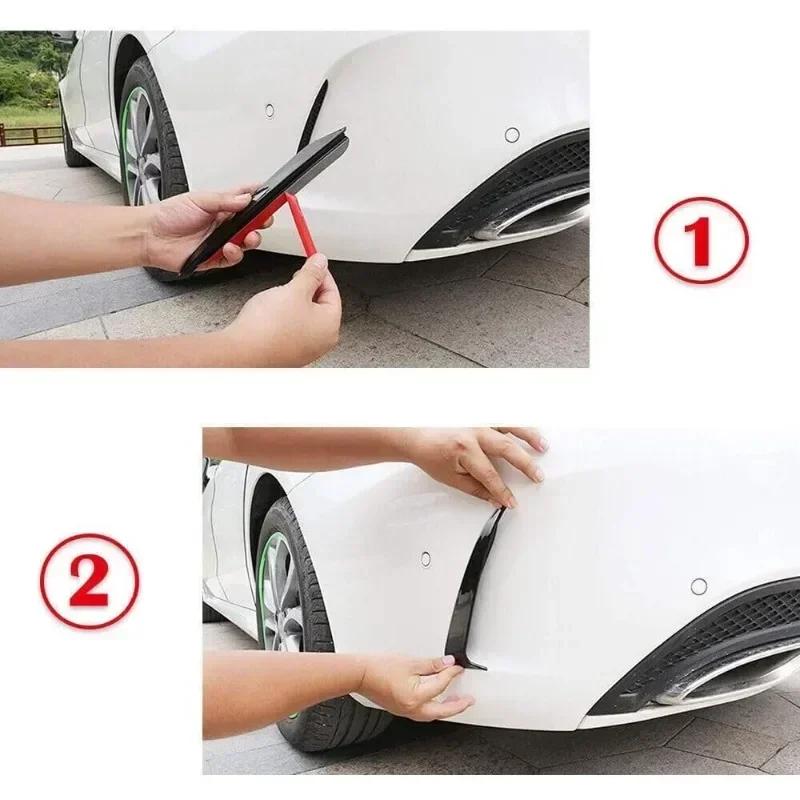 ①

②