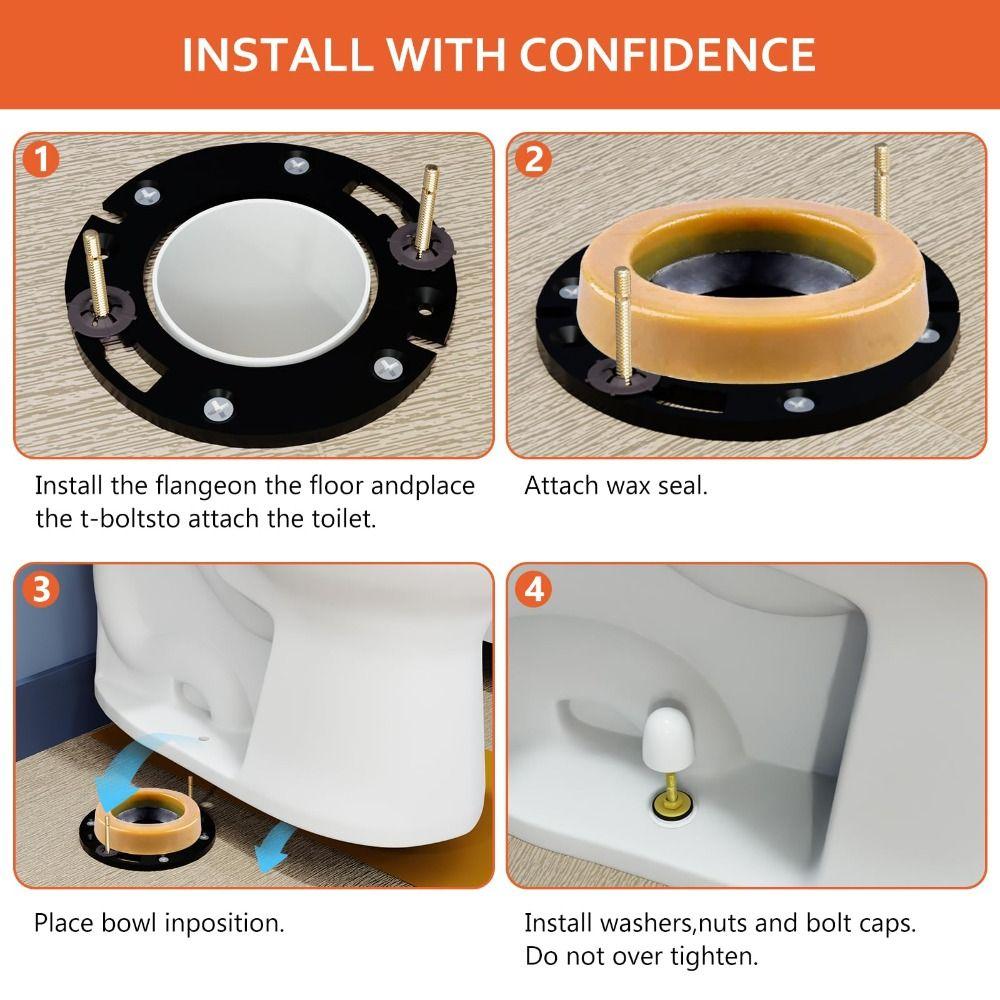 INSTALL WITH CONFIDENCE

1

Install the flangeon the floor andplace the t-boltsto attach the toilet.

2

Attach wax seal.

3

Place bowl inposition.

4

Install washers,nuts and bolt caps. Do not over tighten.