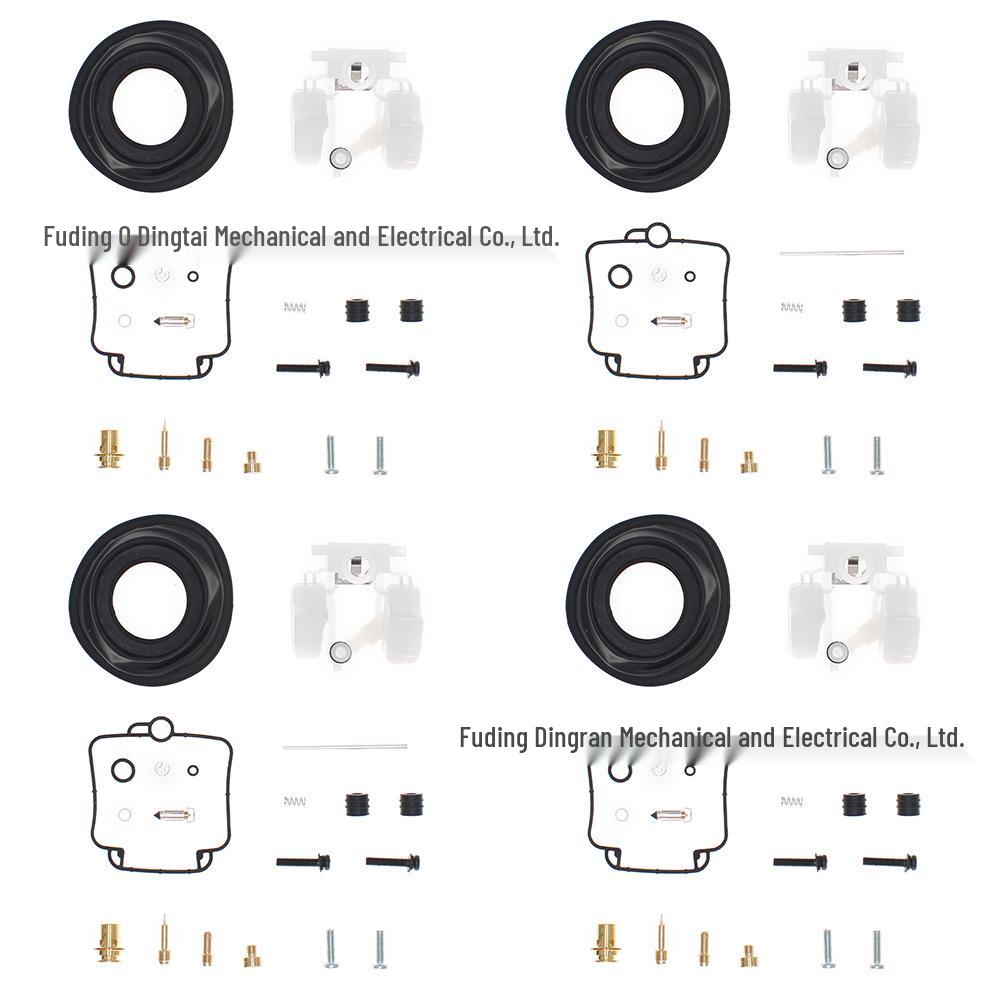 Fuding O Dingtai Mechanical and Electrical Co., Ltd.

Fuding Dingran Mechanical and Electrical Co., Ltd.