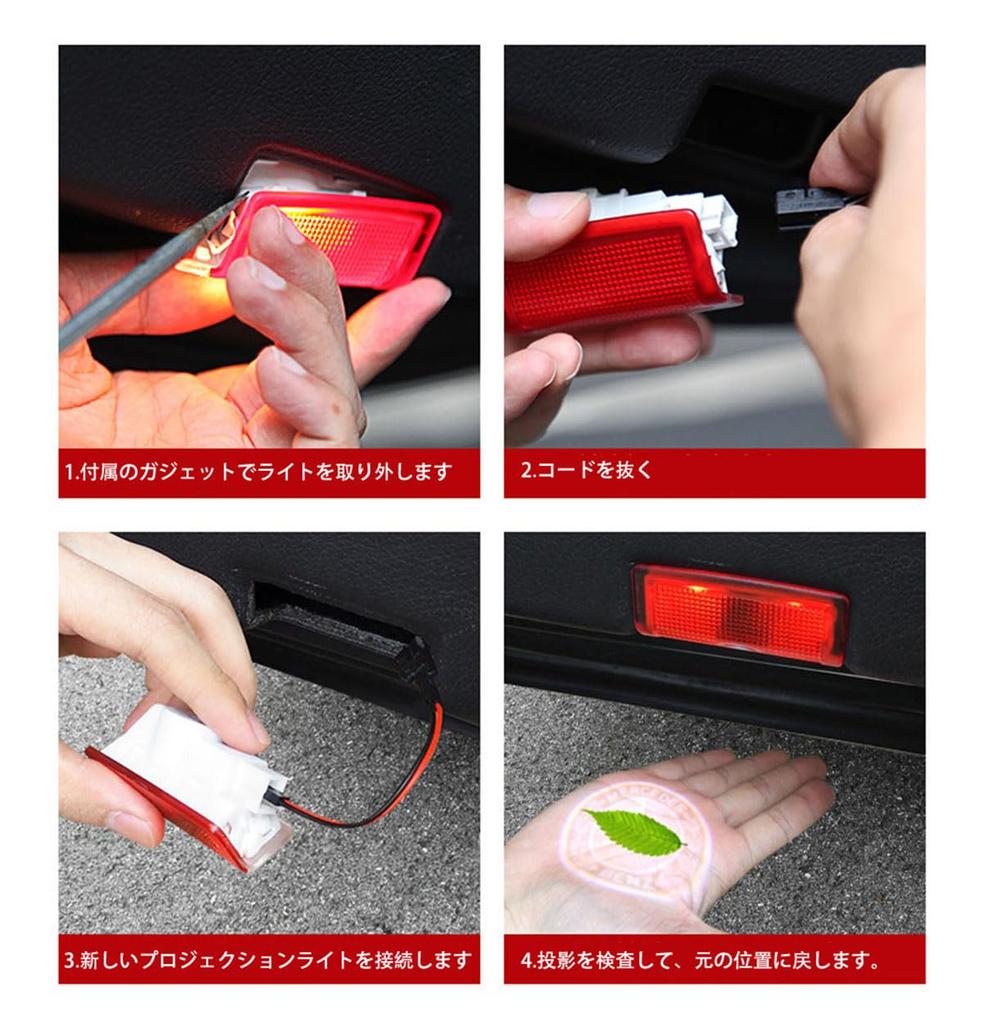 1.付属のガジェットでライトを取り外します

2.コードを抜く

3.新しいプロジェクションライトを接続します

4.投影を検査して、元の位置に戻します。