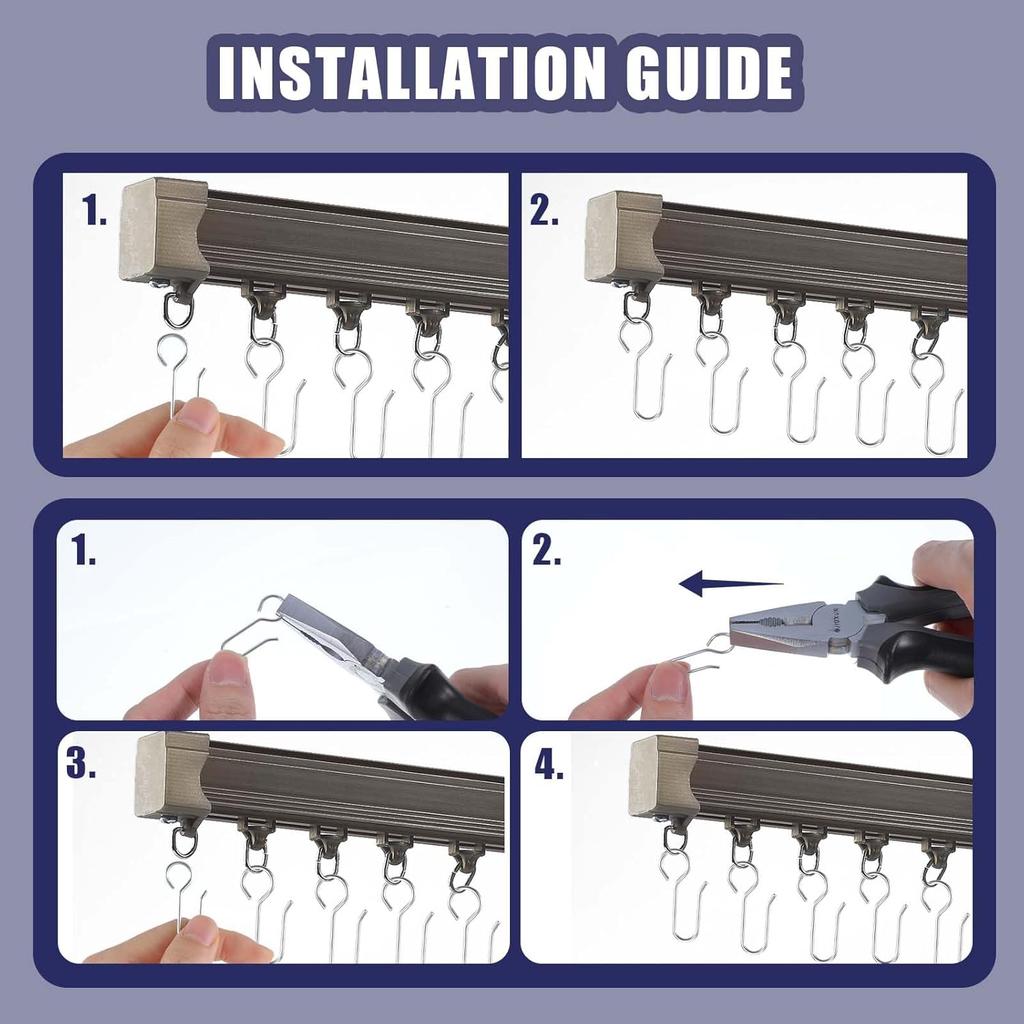 INSTALLATION GUIDE

1.

2.

1.

2.

3.

4.