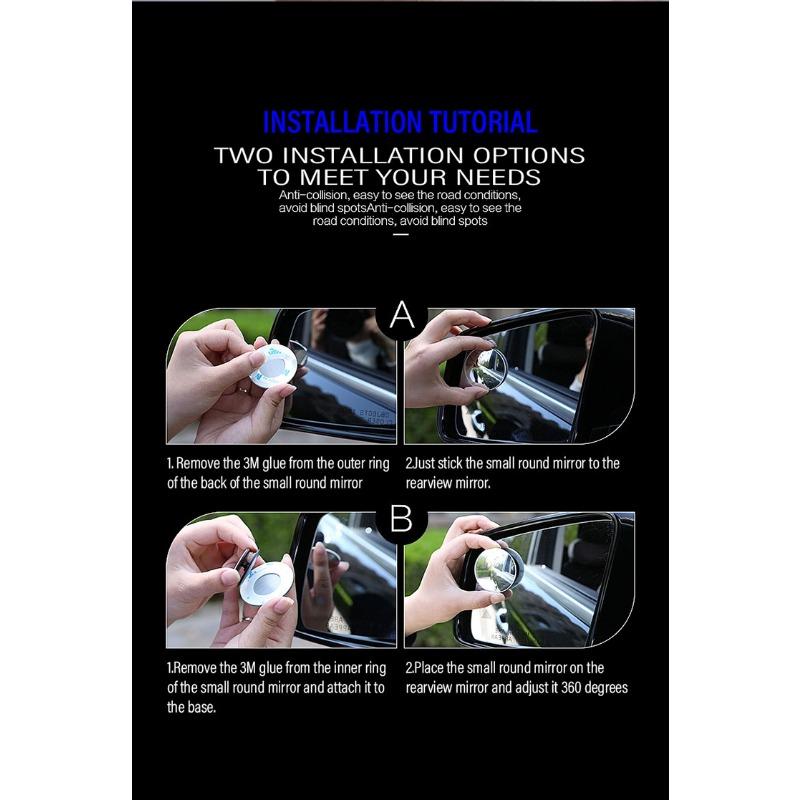 INSTALLATION TUTORIAL

TWO INSTALLATION OPTIONS TO MEET YOUR NEEDS

Anti-collision, easy to see the road conditions, avoid blind spotsAnti-collision, easy to see the road conditions, avoid blind spots

A

1. Remove the 3M glue from the outer ring of the back of the small round mirror

2.Just stick the small round mirror to the rearview mirror.

B

1.Remove the 3M glue from the inner ring of the small round mirror and attach it to the base.

2.Place the small round mirror on the rearview mirror and adjust it 360 degrees