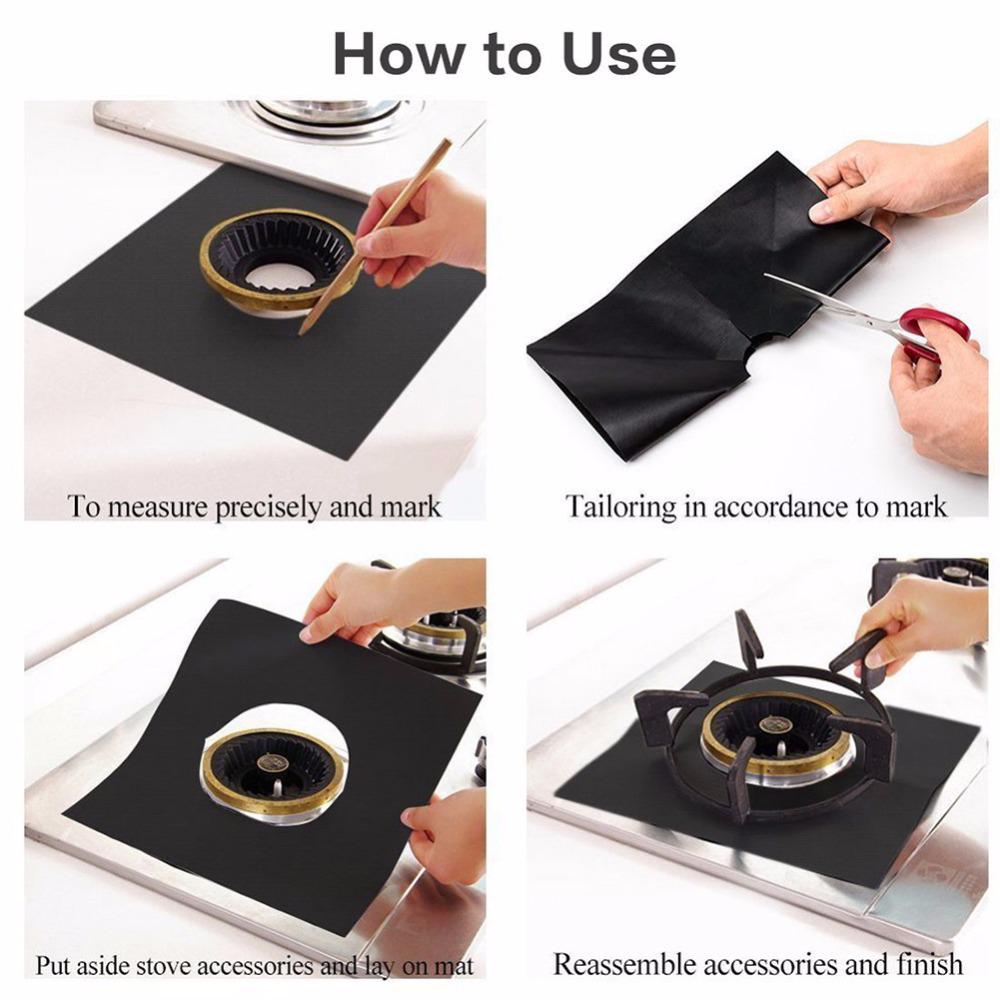 How to Use

To measure precisely and mark

Tailoring in accordance to mark

Put aside stove accessories and lay on mat

Reassemble accessories and finish