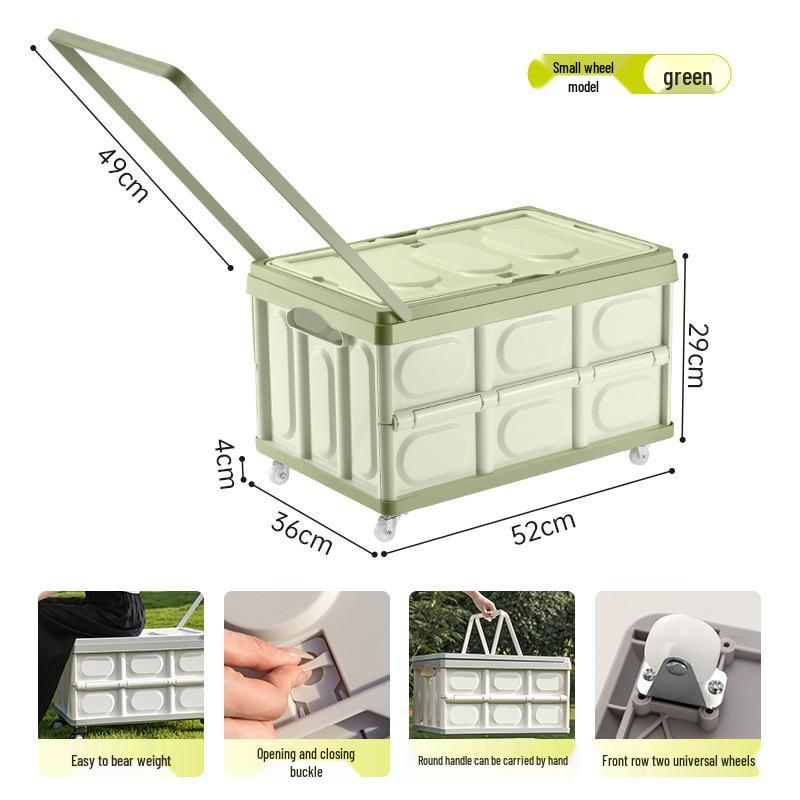 Small wheel model

green

49cm

29cm

4cm

36cm

52cm

Easy to bear weight

Opening and closing buckle

Round handle can be carried by hand

Front row two universal wheels