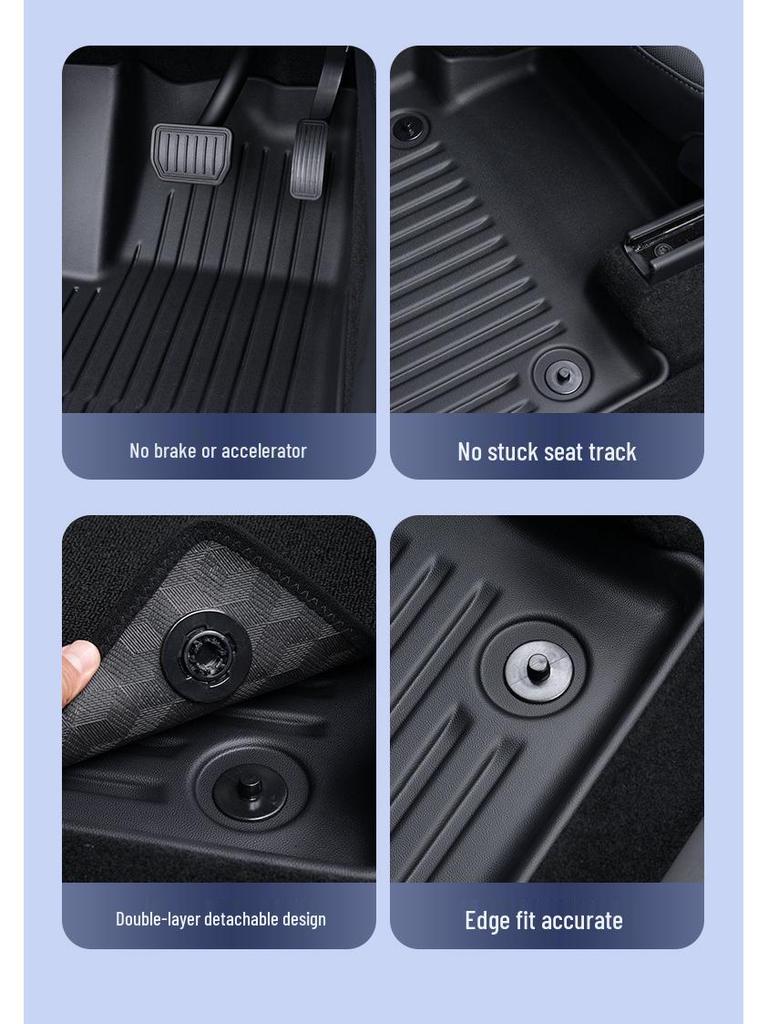 No brake or accelerator

No stuck seat track

Double-layer detachable design

Edge fit accurate