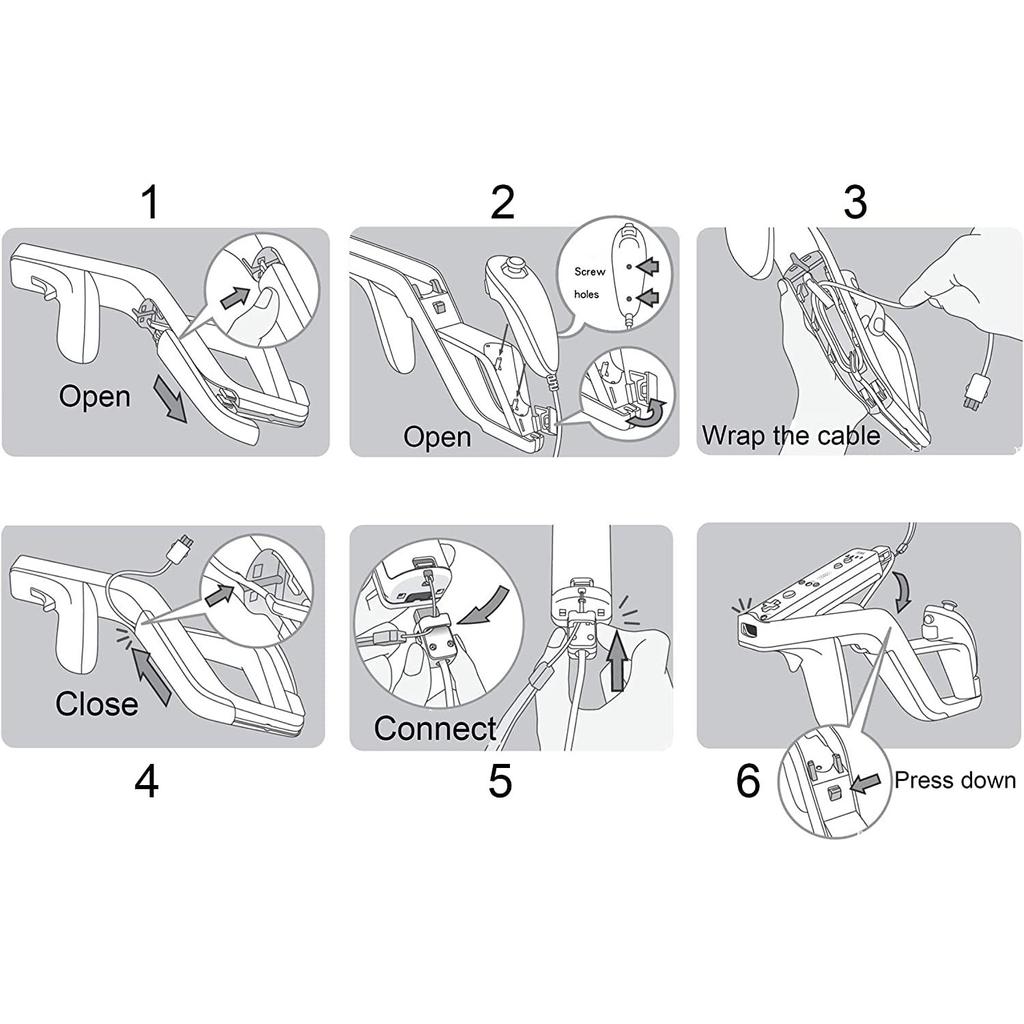 1

Open

2

Screw holes

Open

3

Wrap the cable

Close

4

Connect

5

6

Press down