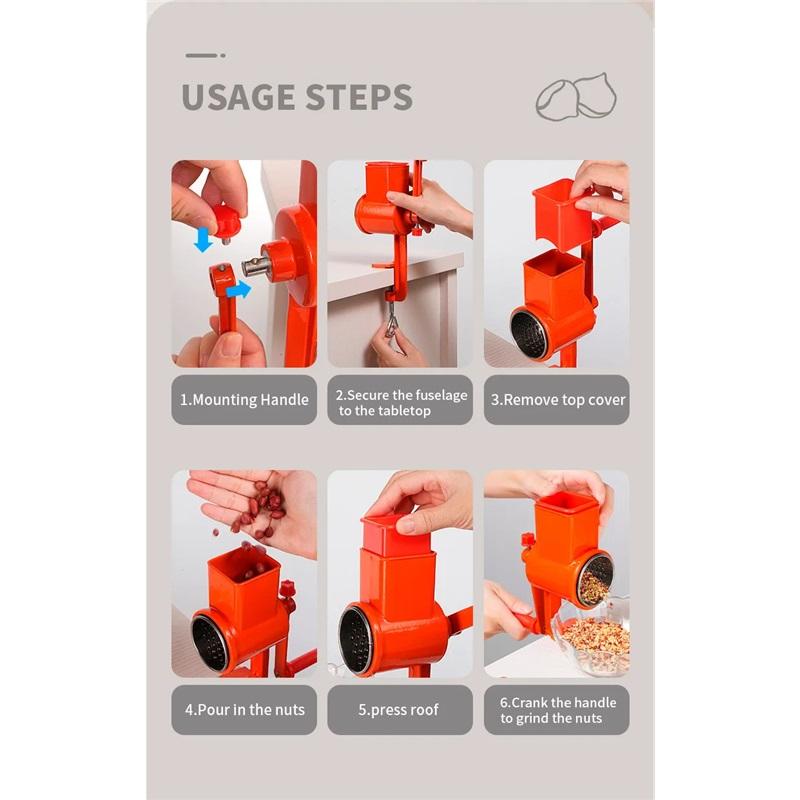 USAGE STEPS

1.Mounting Handle

2.Secure the fuselage to the tabletop

3.Remove top cover

4.Pour in the nuts

5.press roof

6.Crank the handle to grind the nuts