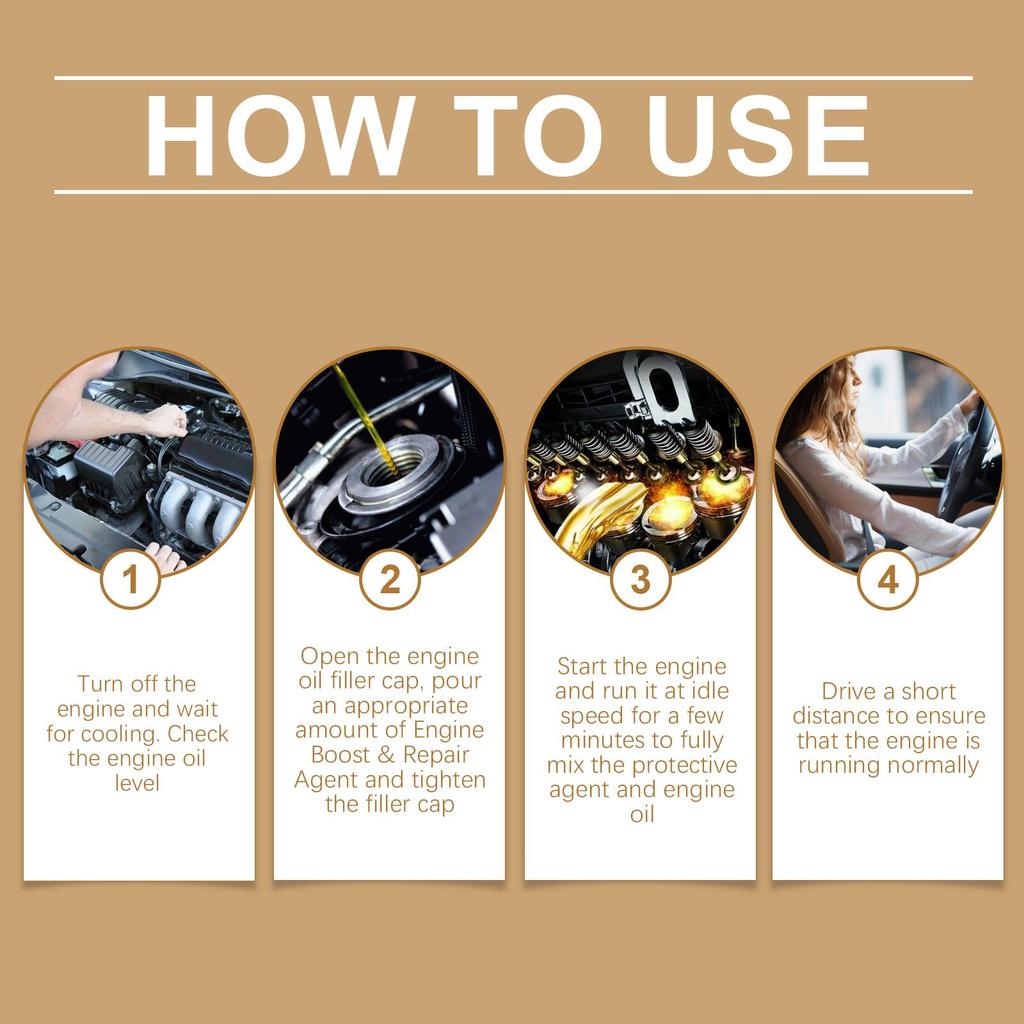 HOW TO USE

1

Turn off the engine and wait for cooling. Check the engine oil level

2

Open the engine oil filler cap, pour an appropriate amount of Engine Boost & Repair Agent and tighten the filler cap

3

Start the engine and run it at idle speed for a few minutes to fully mix the protective agent and engine oil

4

Drive a short distance to ensure that the engine is running normally