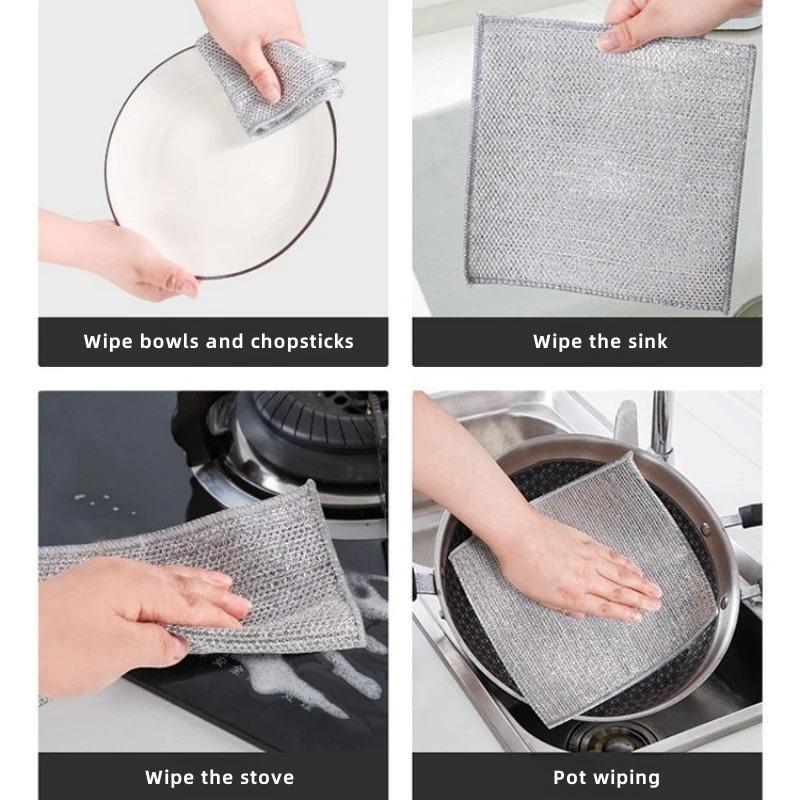 Wipe bowls and chopsticks

Wipe the sink

Wipe the stove

Pot wiping