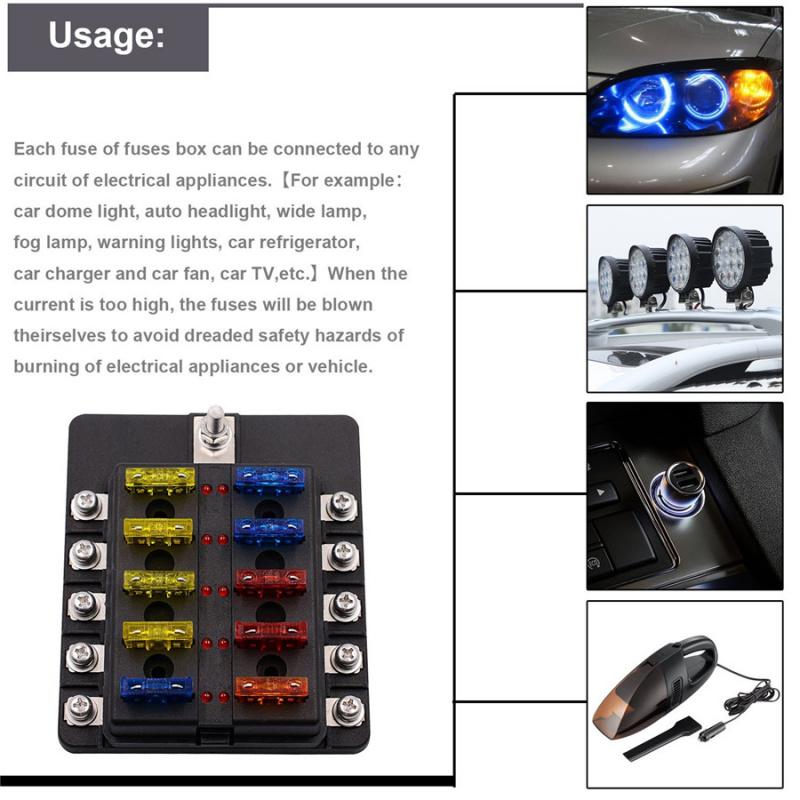 Usage:

Each fuse of fuses box can be connected to any circuit of electrical appliances.【For example: car dome light, auto headlight, wide lamp, fog lamp, warning lights, car refrigerator, car charger and car fan, car TV,etc.】When the current is too high, the fuses will be blown theirselves to avoid dreaded safety hazards of burning of electrical appliances or vehicle.