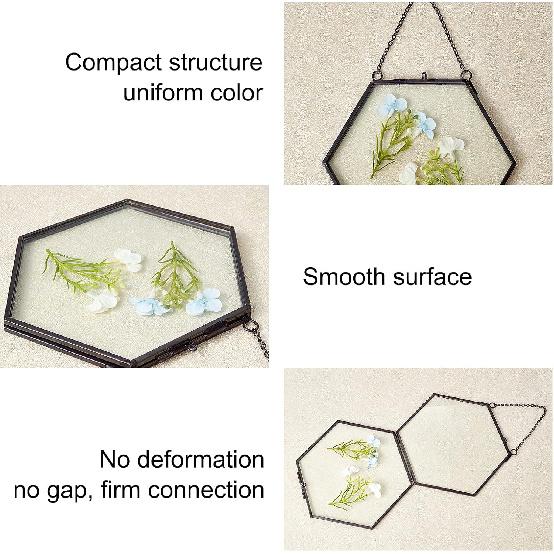 Compact structure
uniform color

Smooth surface

No deformation
no gap, firm connection