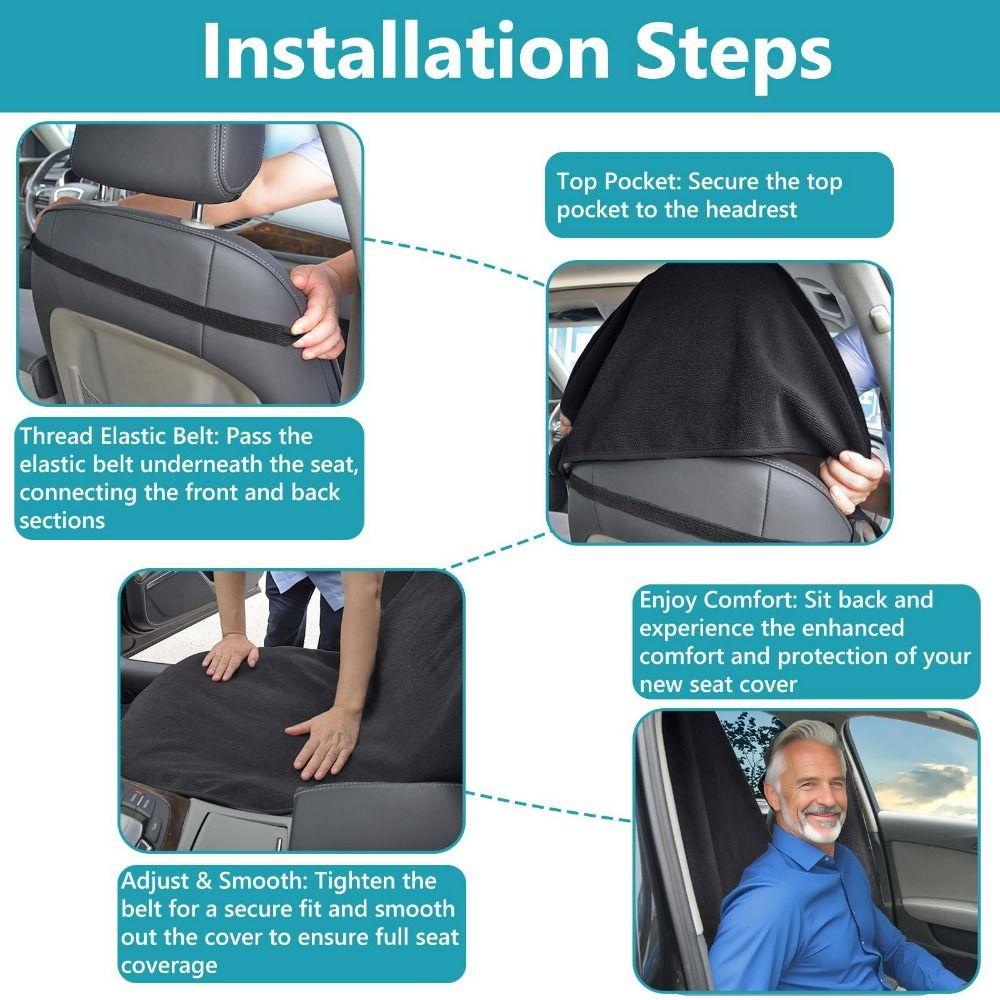 Installation Steps

Thread Elastic Belt: Pass the elastic belt underneath the seat, connecting the front and back sections

Top Pocket: Secure the top pocket to the headrest

Adjust & Smooth: Tighten the belt for a secure fit and smooth out the cover to ensure full seat coverage

Enjoy Comfort: Sit back and experience the enhanced comfort and protection of your new seat cover