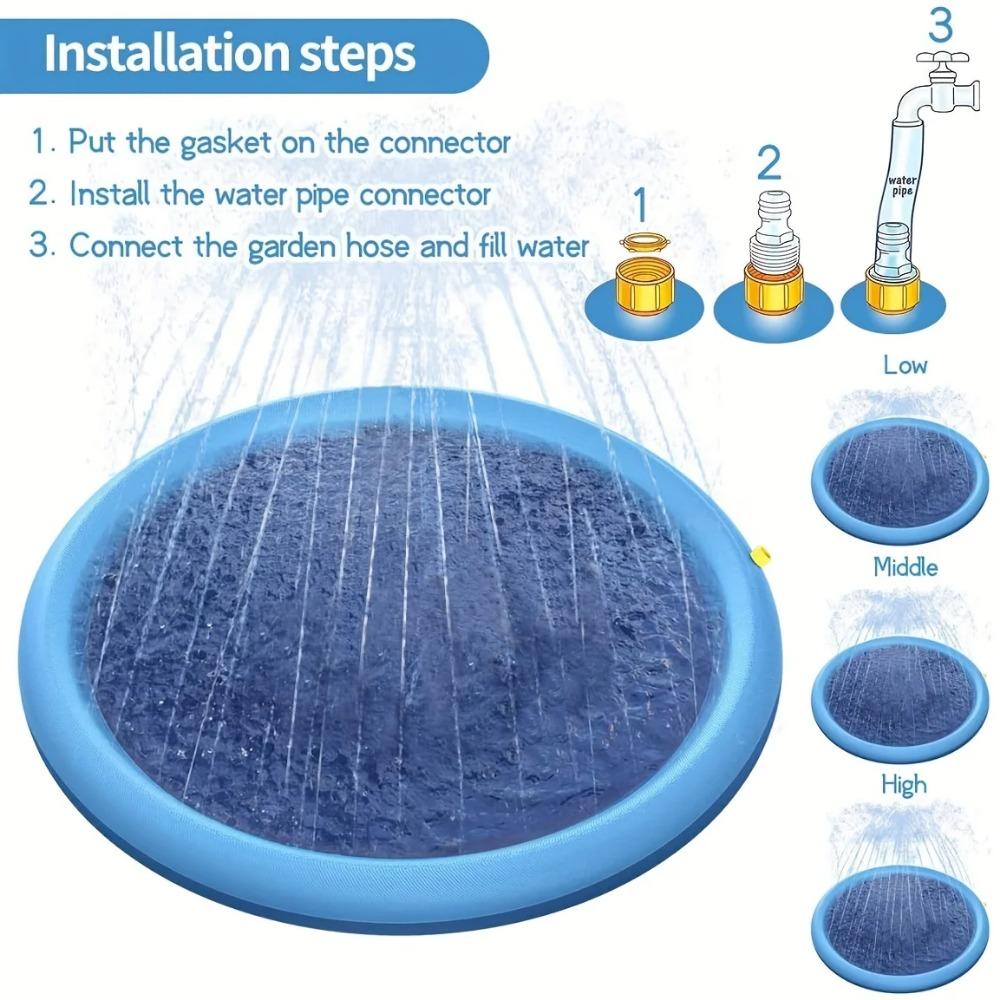 Installation steps

1. Put the gasket on the connector
2. Install the water pipe connector
3. Connect the garden hose and fill water

1

2

3

water pipe

Low

Middle

High