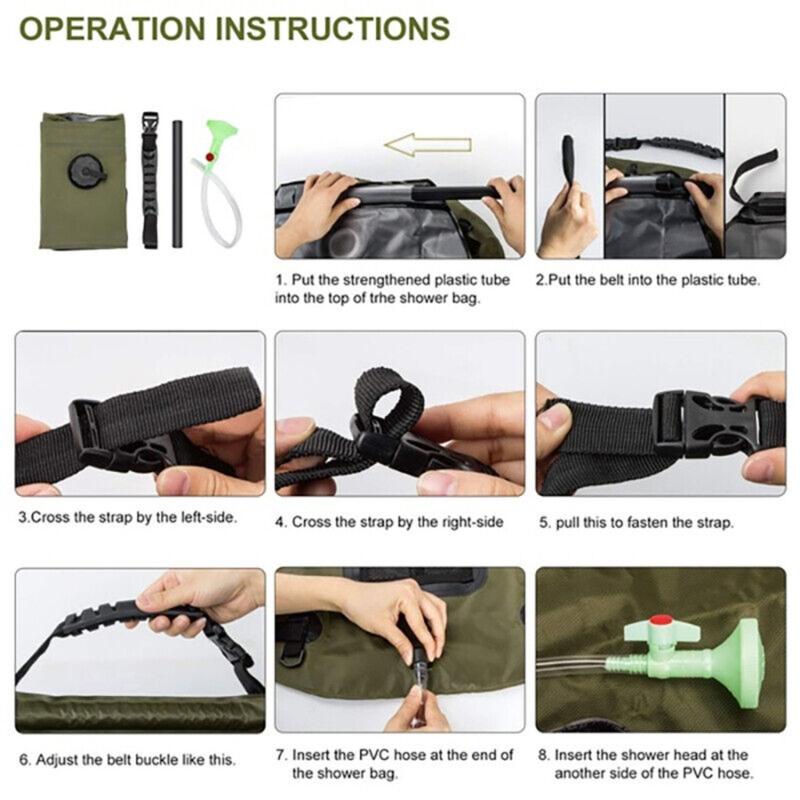 OPERATION INSTRUCTIONS

1. Put the strengthened plastic tube into the top of trhe shower bag.

2.Put the belt into the plastic tube.

3.Cross the strap by the left-side.

4. Cross the strap by the right-side

5. pull this to fasten the strap.

6. Adjust the belt buckle like this.

7. Insert the PVC hose at the end of the shower bag.

8. Insert the shower head at the another side of the PVC hose.