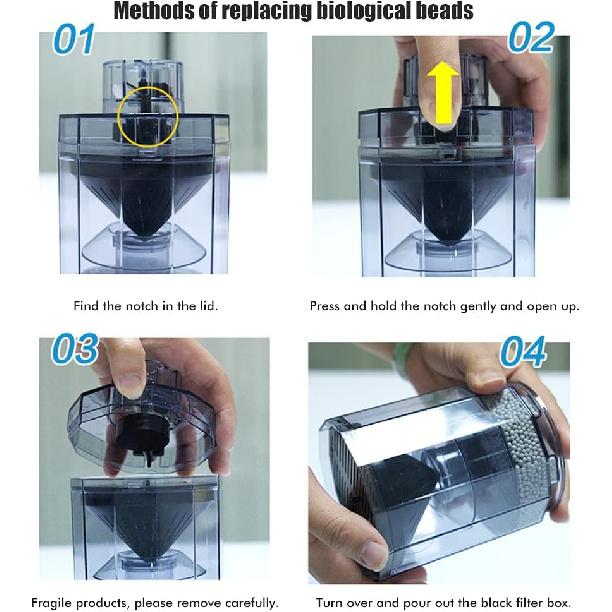 Methods of replacing biological beads

01

Find the notch in the lid.

02

Press and hold the notch gently and open up.

03

Fragile products, please remove carefully.

04

Turn over and pour out the black filter box.