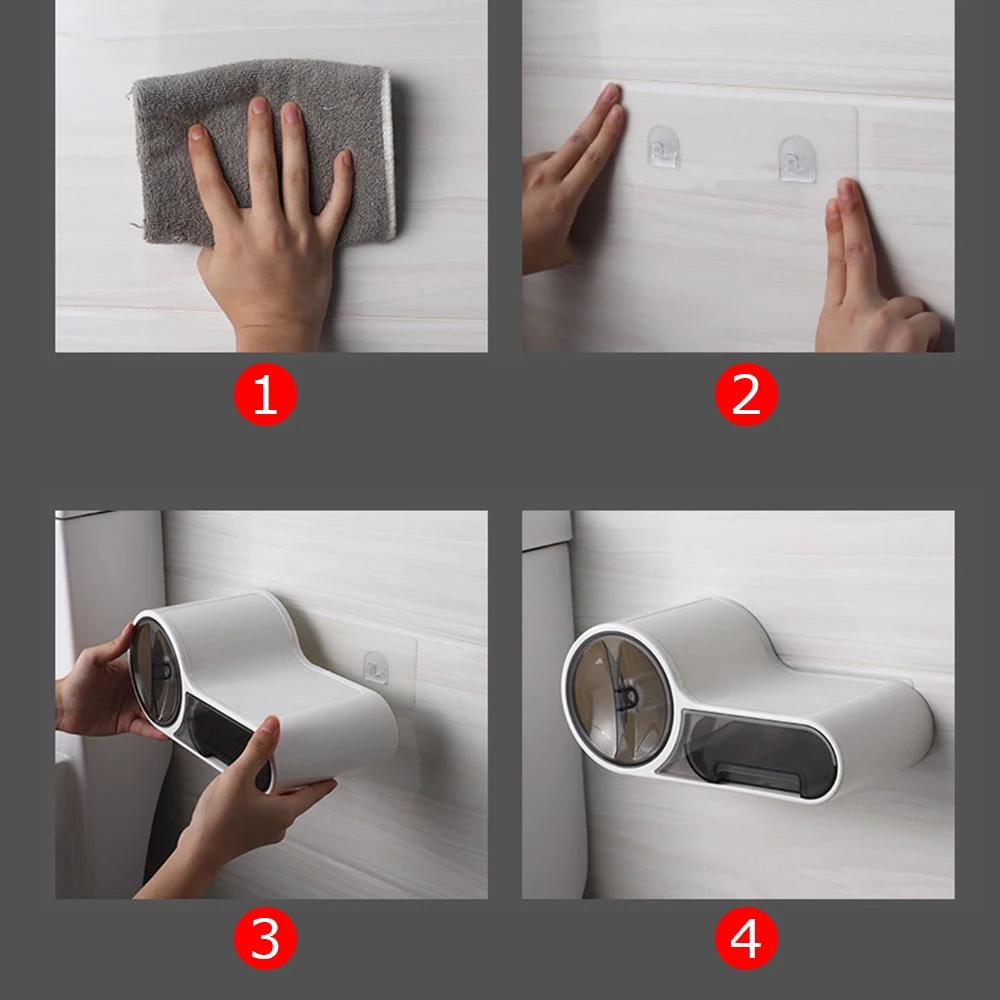 1

2

3

4