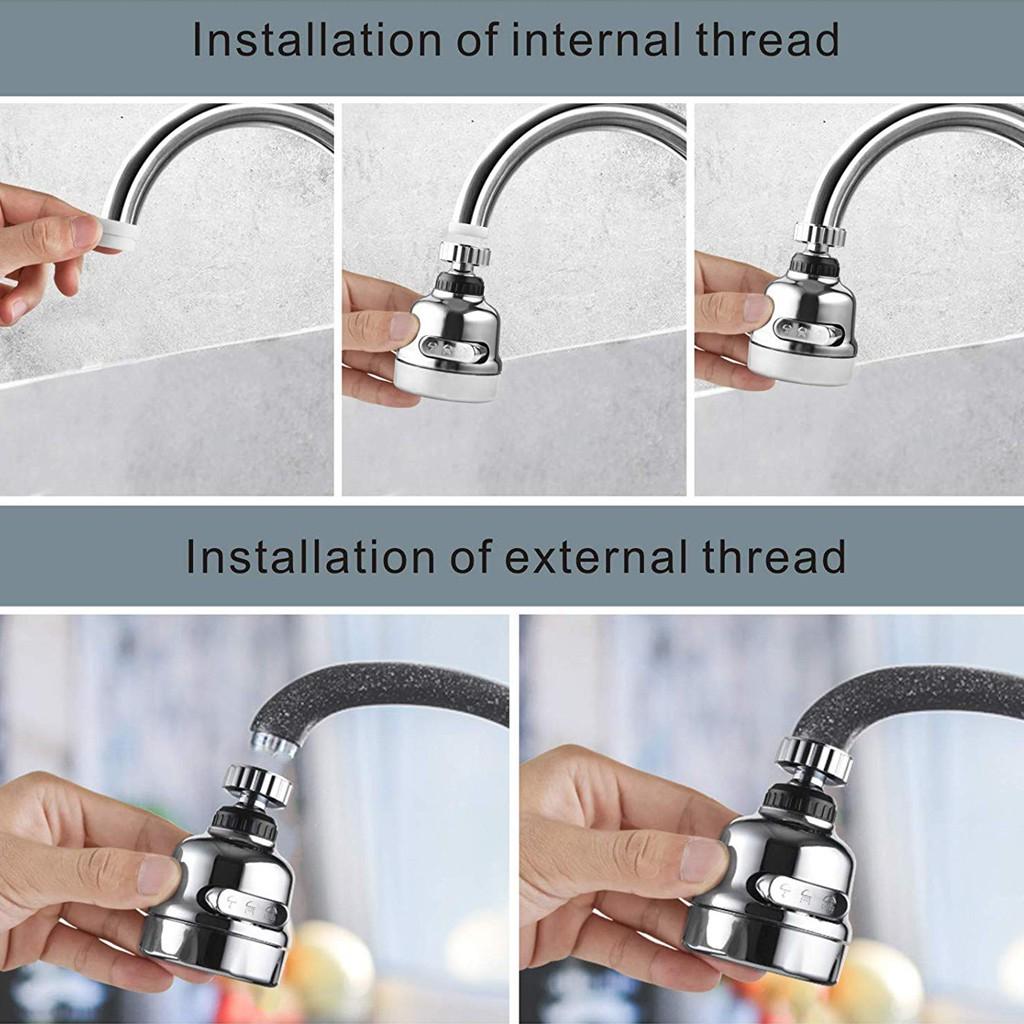 Installation of internal thread

Installation of external thread