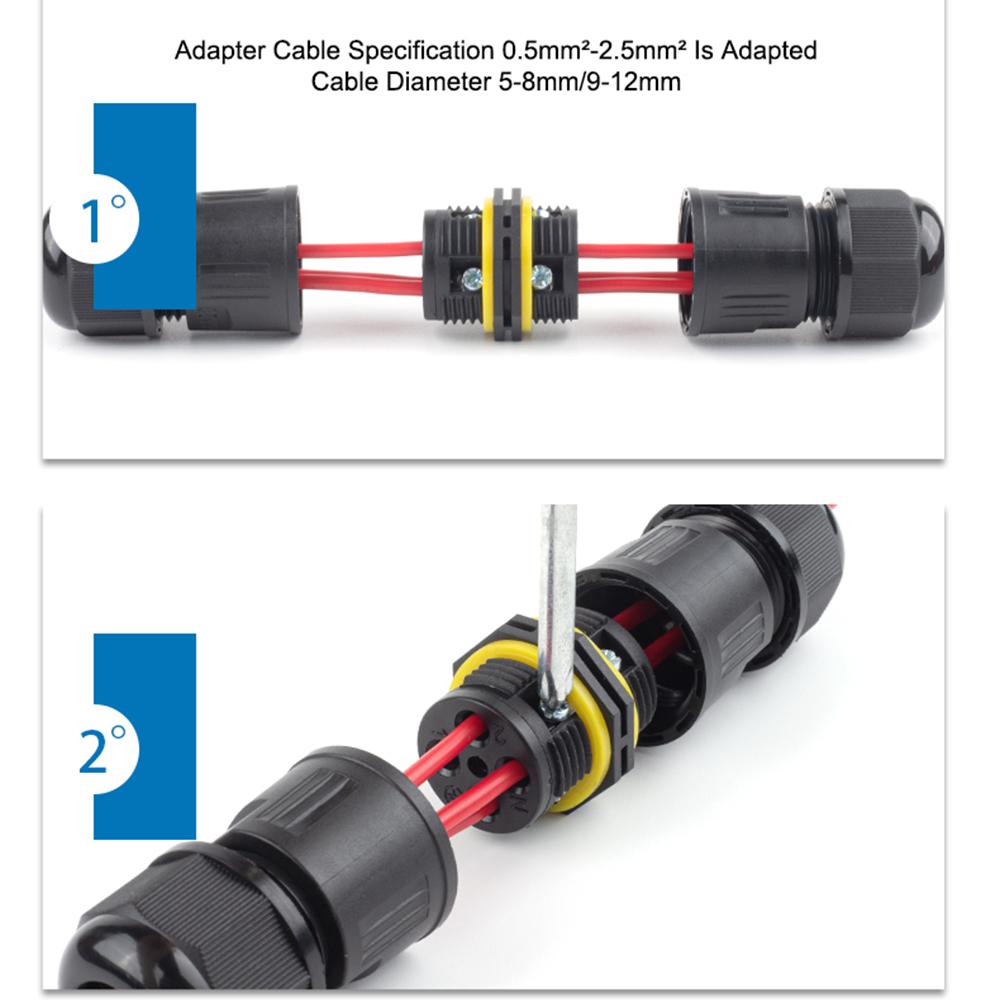 Adapter Cable Specification 0.5mm²-2.5mm² Is Adapted
Cable Diameter 5-8mm/9-12mm

1°

2°