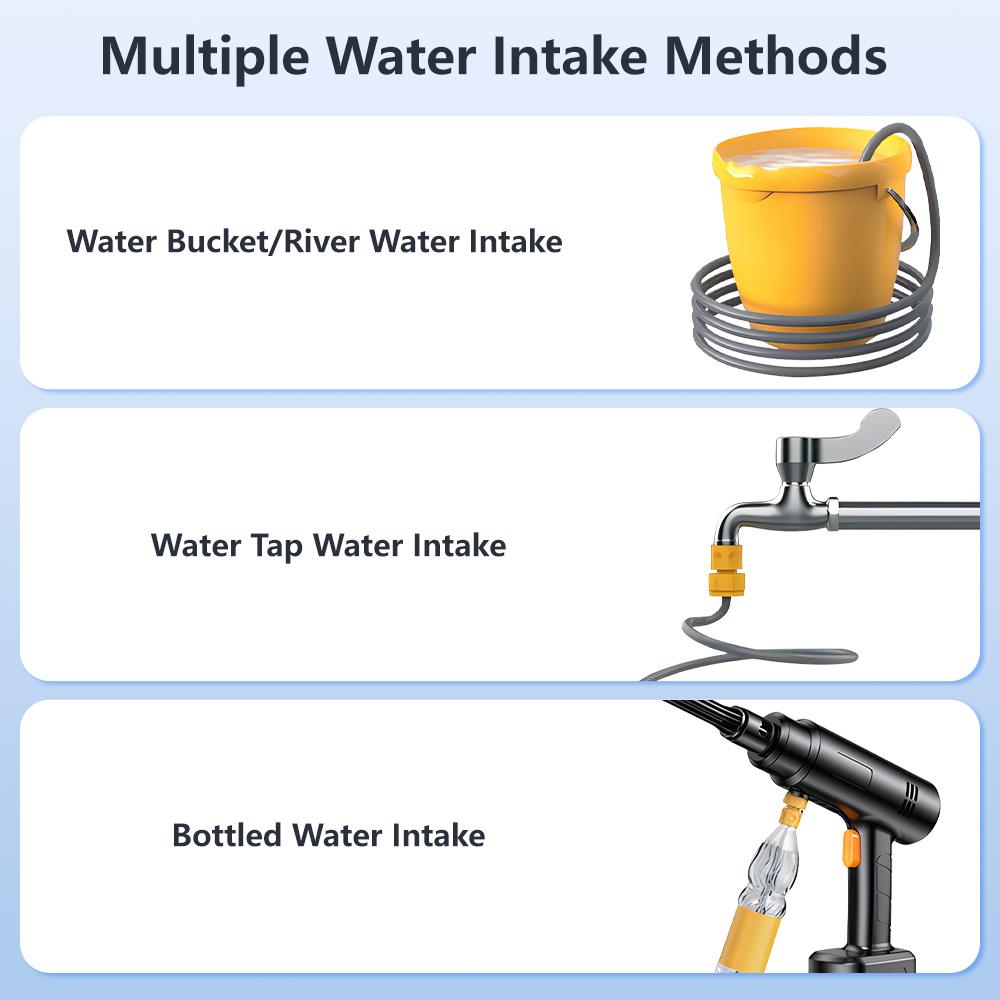 Multiple Water Intake Methods

Water Bucket/River Water Intake

Water Tap Water Intake

Bottled Water Intake