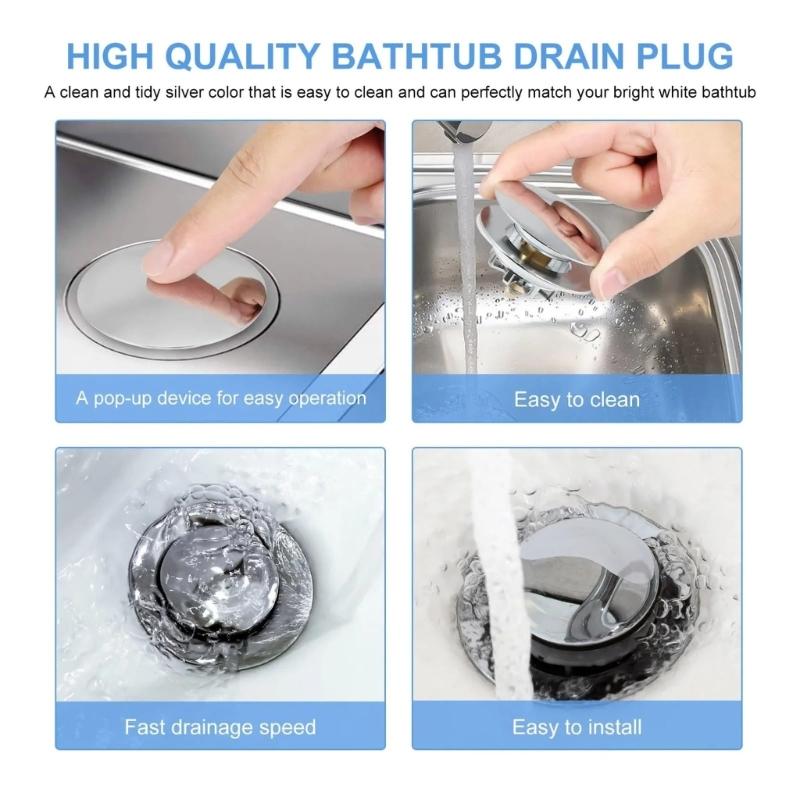 HIGH QUALITY BATHTUB DRAIN PLUG

A clean and tidy silver color that is easy to clean and can perfectly match your bright white bathtub

A pop-up device for easy operation

Easy to clean

Fast drainage speed

Easy to install