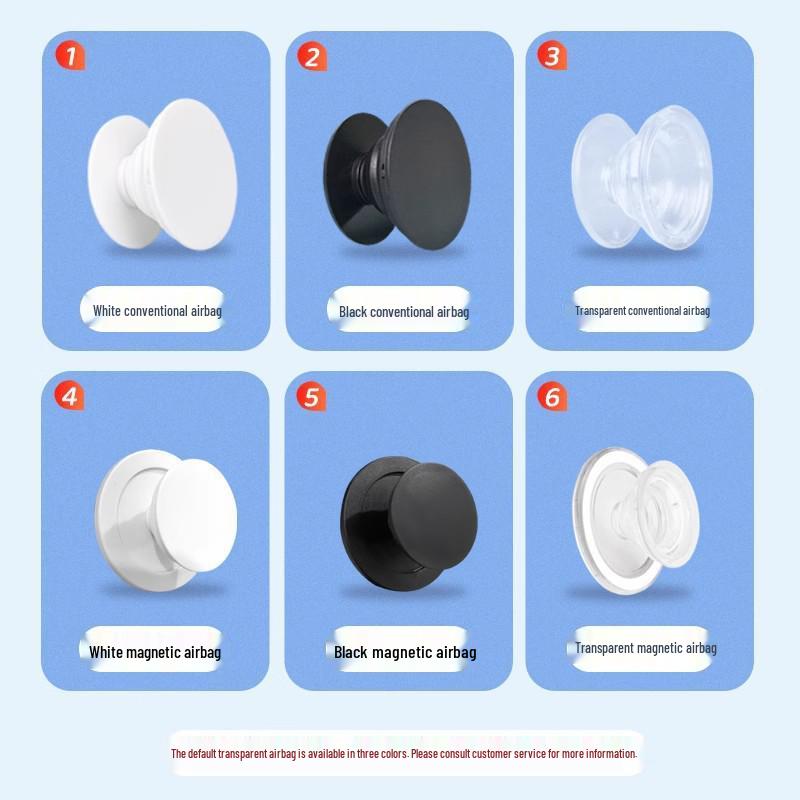 1
White conventional airbag

2
Black conventional airbag

3
Transparent conventional airbag

4
White magnetic airbag

5
Black magnetic airbag

6
Transparent magnetic airbag

The default transparent airbag is available in three colors. Please consult customer service for more information.