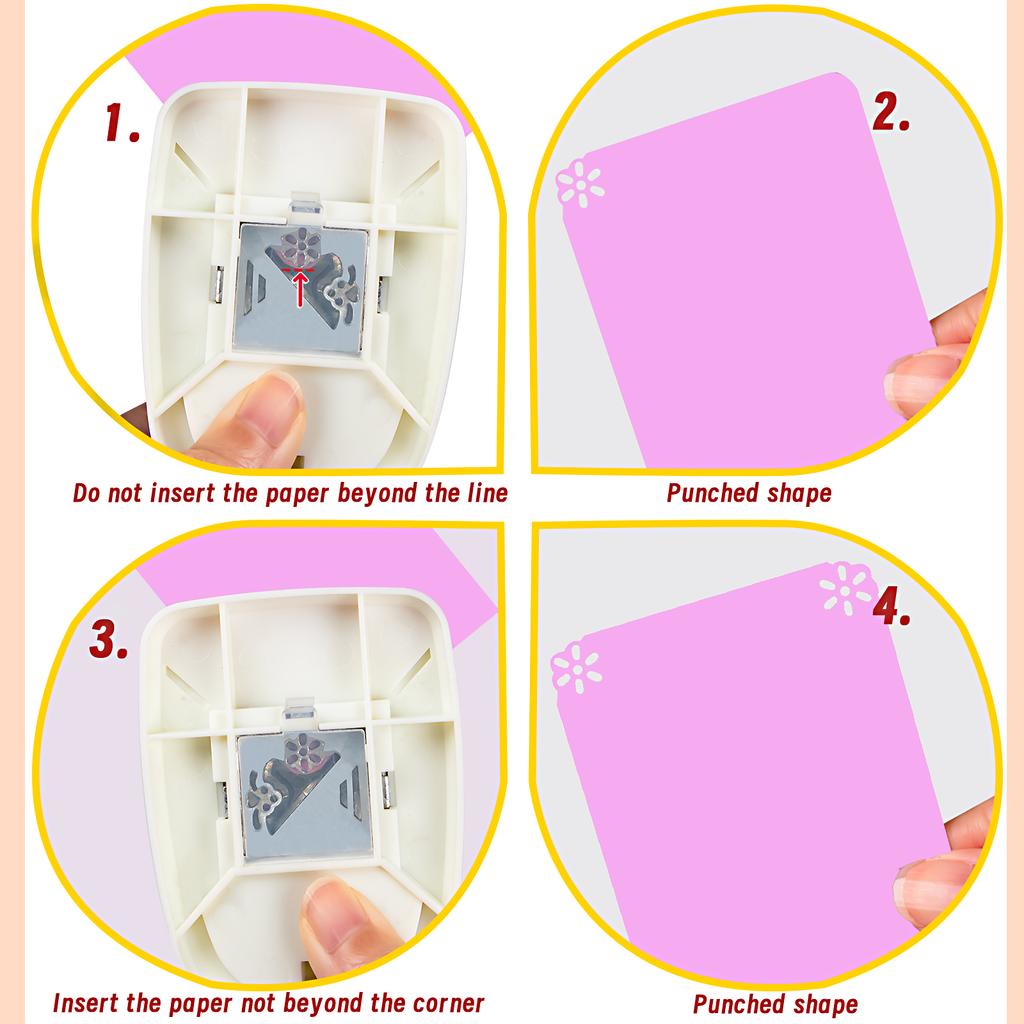 1.

Do not insert the paper beyond the line

2.

Punched shape

3.

Insert the paper not beyond the corner

4.

Punched shape