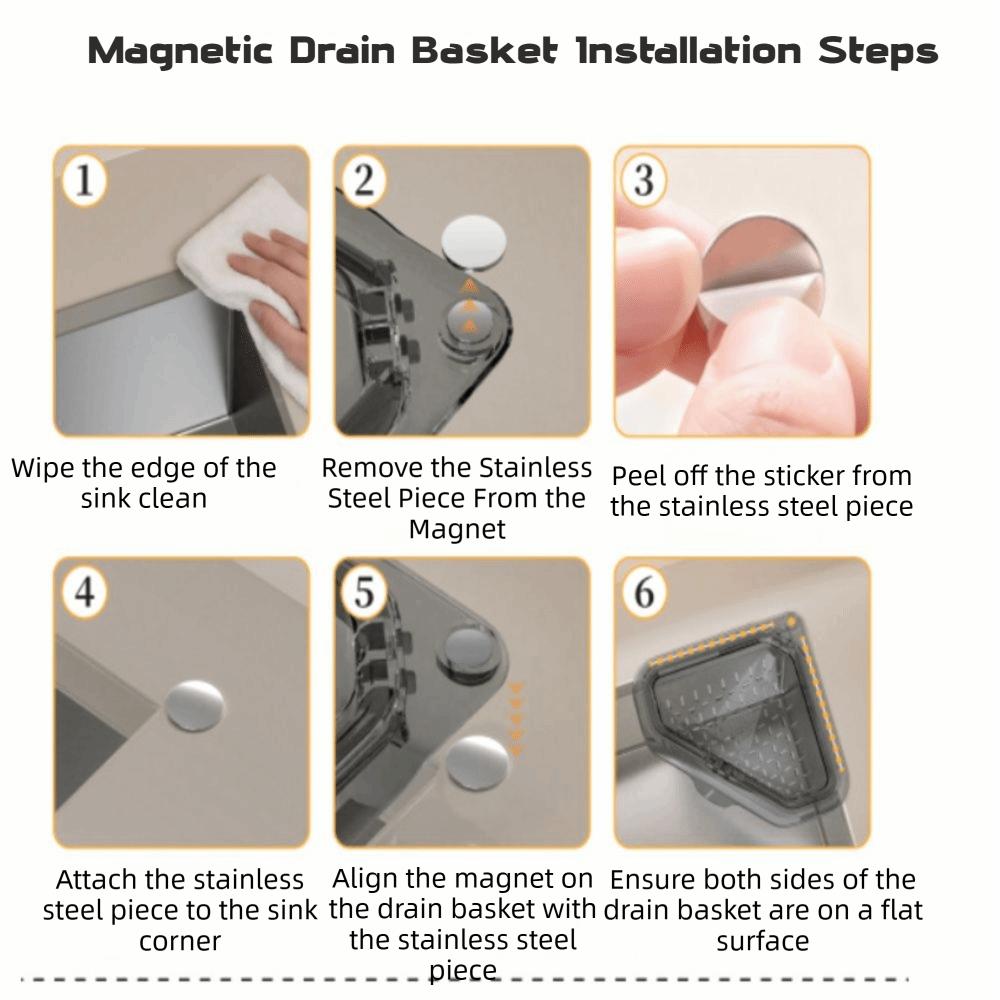 Magnetic Drain Basket Installation Steps

1

Wipe the edge of the sink clean

2

Remove the Stainless Steel Piece From the Magnet

3

Peel off the sticker from the stainless steel piece

4

Attach the stainless steel piece to the sink corner

5

Align the magnet on the drain basket with the stainless steel piece

6

Ensure both sides of the drain basket are on a flat surface