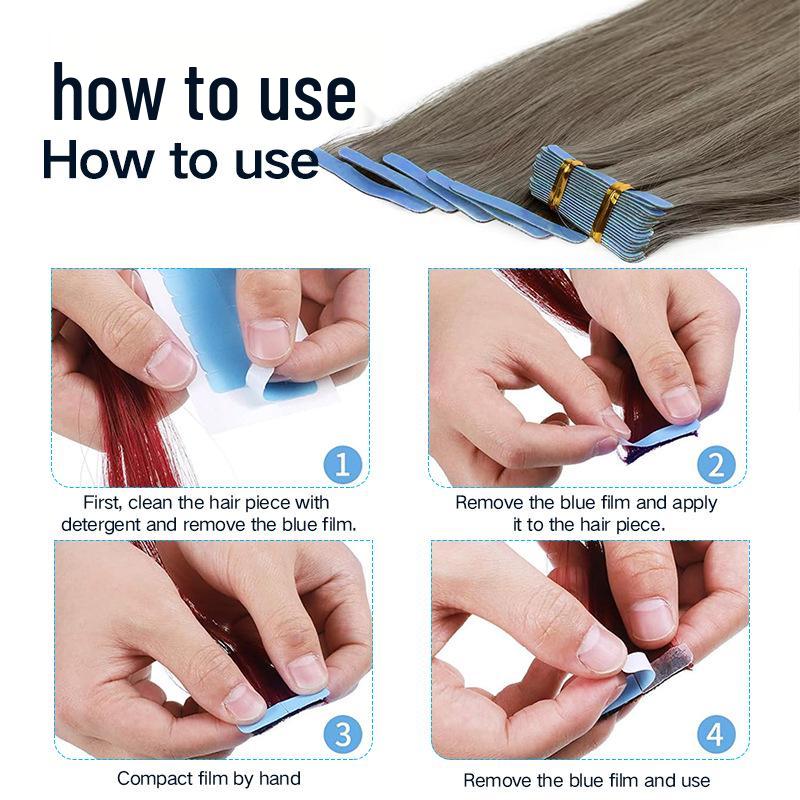 how to use
How to use

1
First, clean the hair piece with detergent and remove the blue film.

2
Remove the blue film and apply it to the hair piece.

3
Compact film by hand

4
Remove the blue film and use