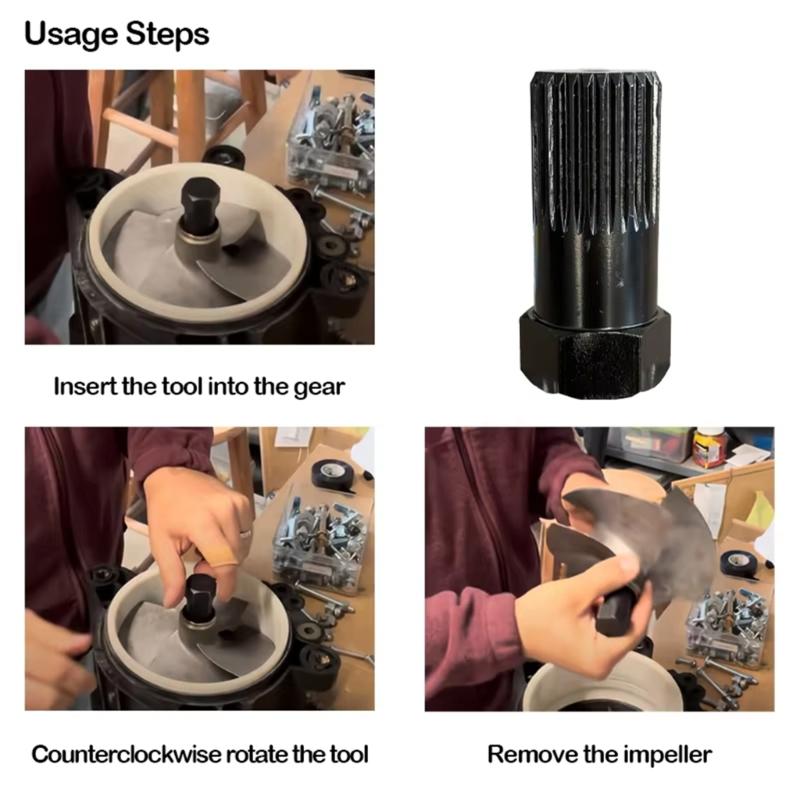 Usage Steps

Insert the tool into the gear

Counterclockwise rotate the tool

Remove the impeller