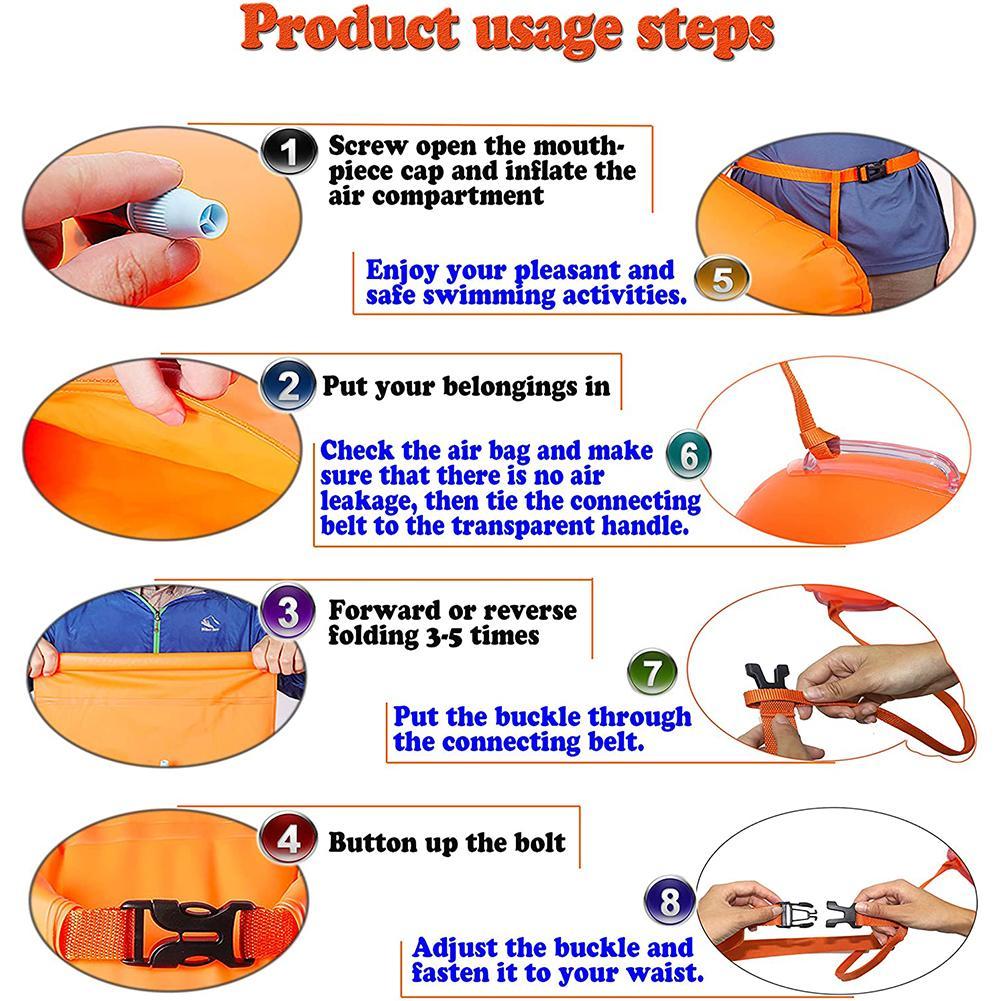 Product usage steps

1 Screw open the mouthpiece cap and inflate the air compartment

Enjoy your pleasant and safe swimming activities. 5

2 Put your belongings in

Check the air bag and make sure that there is no air leakage, then tie the connecting belt to the transparent handle. 6

3 Forward or reverse folding 3-5 times

7 Put the buckle through the connecting belt.

4 Button up the bolt

8 Adjust the buckle and fasten it to your waist.