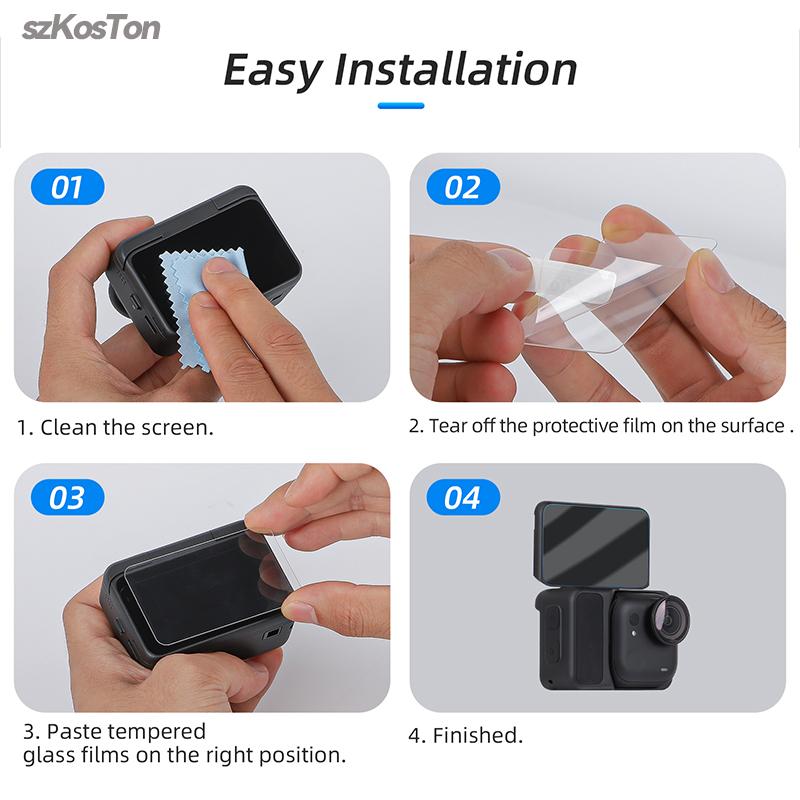 szKosTon

Easy Installation

01

1. Clean the screen.

02

2. Tear off the protective film on the surface .

03

3. Paste tempered glass films on the right position.

04

4. Finished.