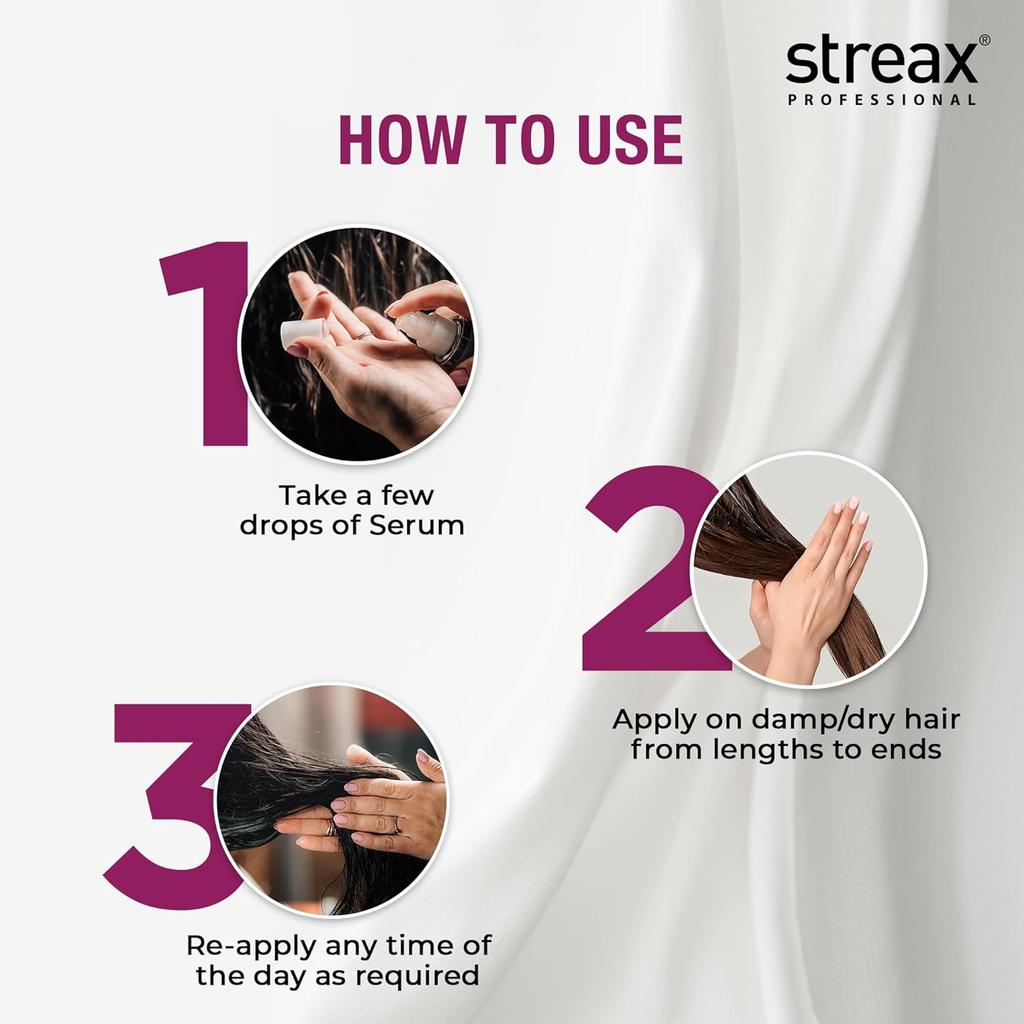 streax®
PROFESSIONAL

HOW TO USE

1

Take a few drops of Serum

2

Apply on damp/dry hair from lengths to ends

3

Re-apply any time of the day as required