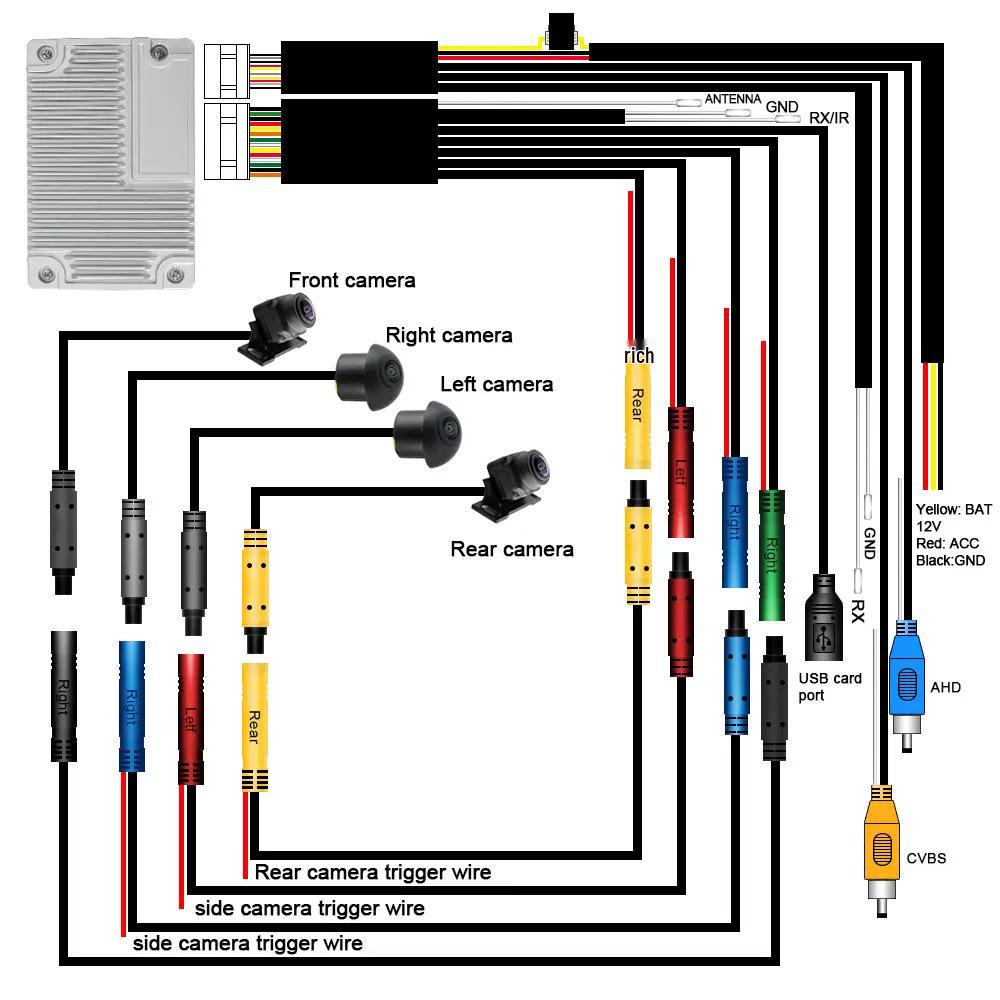 ANTENNA
GND
RX/IR

Front camera
Right camera
Left camera
Rear camera

rich
Rear
Left
Right
Right

GND
RX

Yellow: BAT 12V
Red: ACC
Black:GND

USB card port
AHD
CVBS

Right
Right
Left
Rear

Rear camera trigger wire
side camera trigger wire
side camera trigger wire