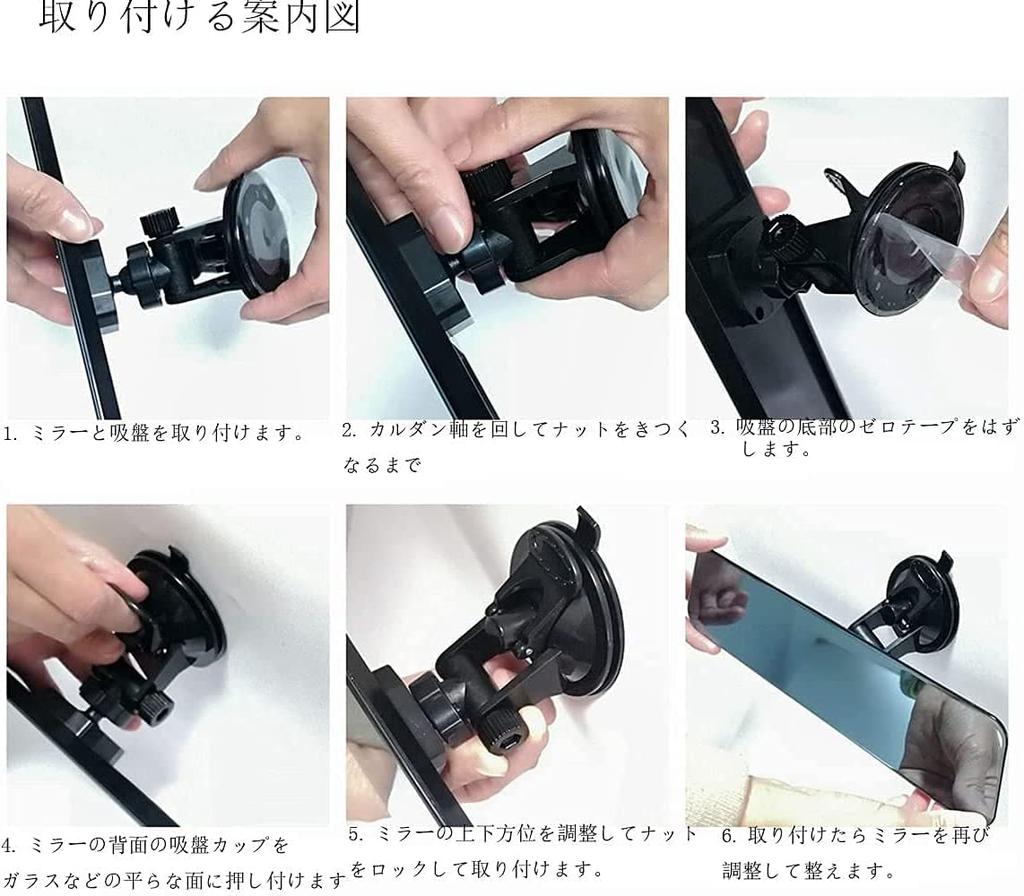 取り付ける案内図

1. ミラーと吸盤を取り付けます。

2. カルダン軸を回してナットをきつくなるまで

3. 吸盤の底部のゼロテープをはずします。

4. ミラーの背面の吸盤カップをガラスなどの平らな面に押し付けます

5. ミラーの上下方位を調整してナットをロックして取り付けます。

6. 取り付けたらミラーを再び調整して整えます。