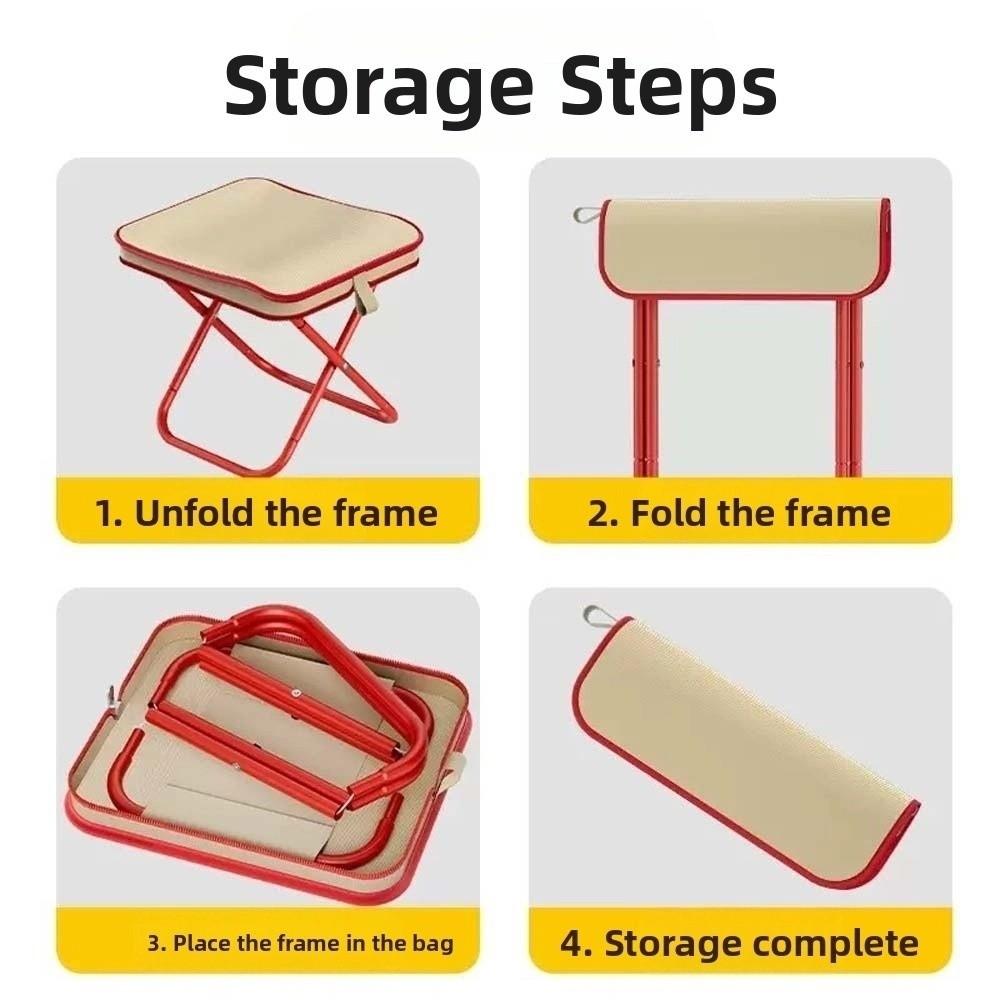 Storage Steps

1. Unfold the frame

2. Fold the frame

3. Place the frame in the bag

4. Storage complete