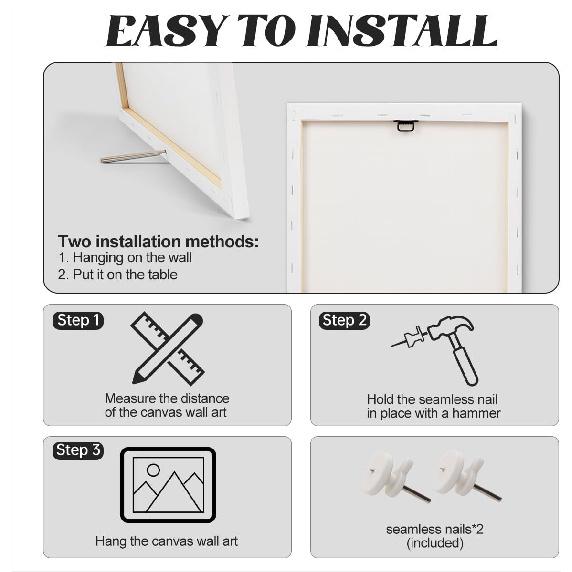 EASY TO INSTALL

Two installation methods:
1. Hanging on the wall
2. Put it on the table

Step 1
Measure the distance of the canvas wall art

Step 2
Hold the seamless nail in place with a hammer

Step 3
Hang the canvas wall art

seamless nails*2 (included)