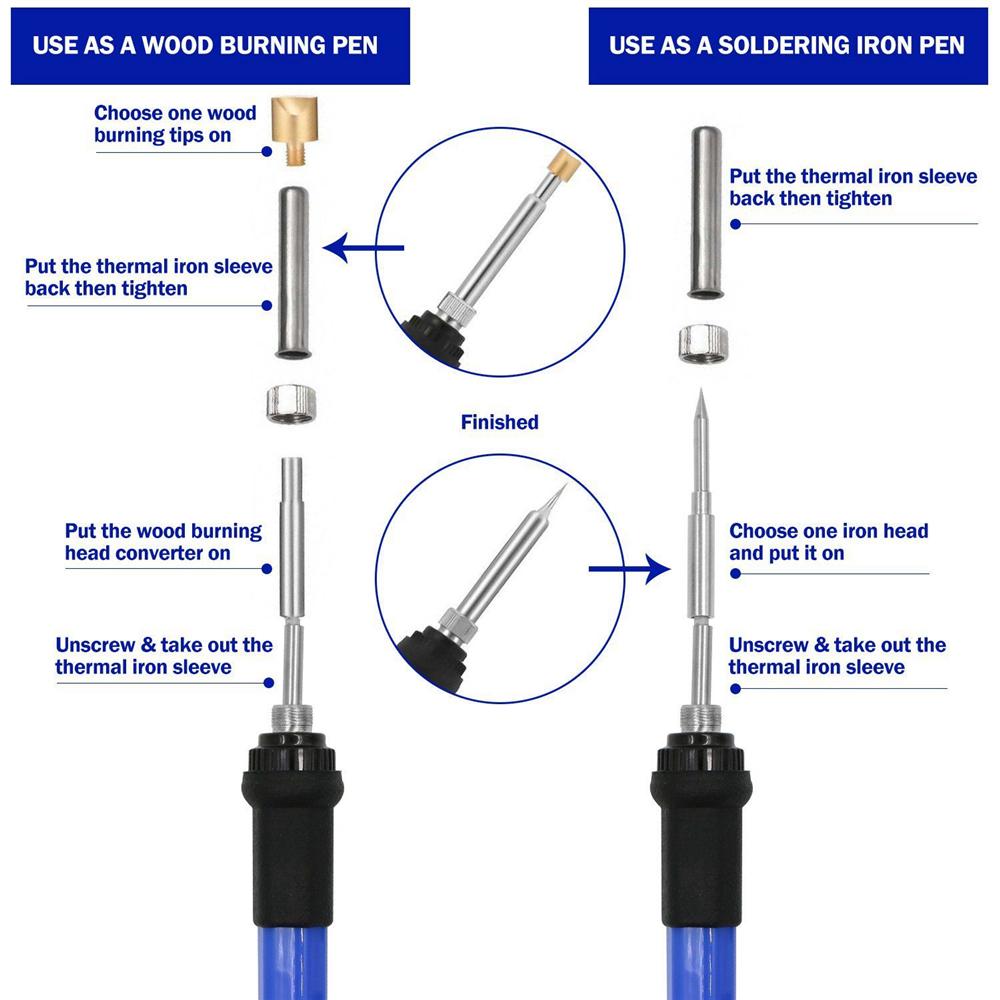 USE AS A WOOD BURNING PEN

Choose one wood burning tips on

Put the thermal iron sleeve back then tighten

Put the wood burning head converter on

Unscrew & take out the thermal iron sleeve

Finished

USE AS A SOLDERING IRON PEN

Put the thermal iron sleeve back then tighten

Choose one iron head and put it on

Unscrew & take out the thermal iron sleeve