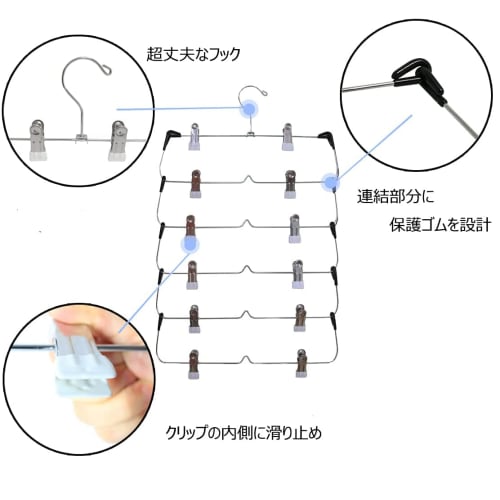 超丈夫なフック

連結部分に
保護ゴムを設計

クリップの内側に滑り止め