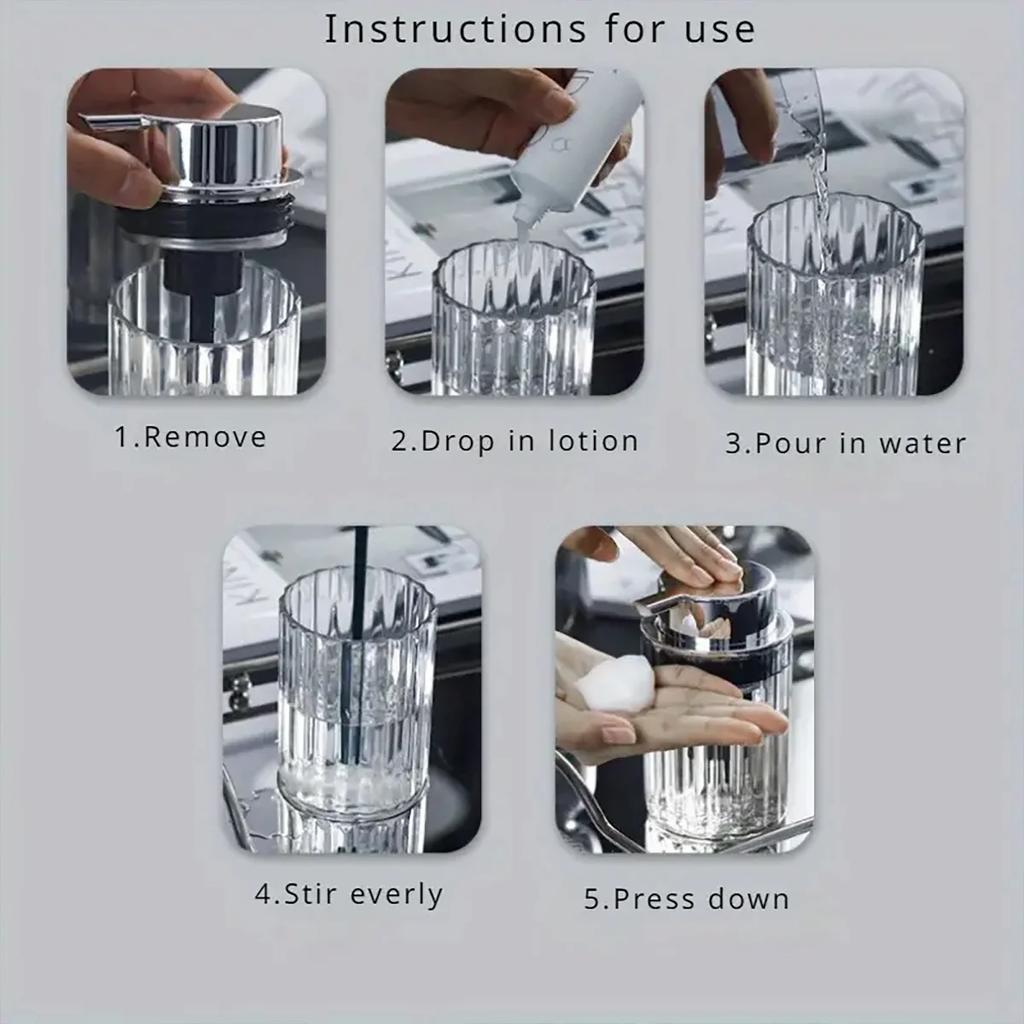 Instructions for use

1.Remove

2.Drop in lotion

3.Pour in water

4.Stir everly

5.Press down