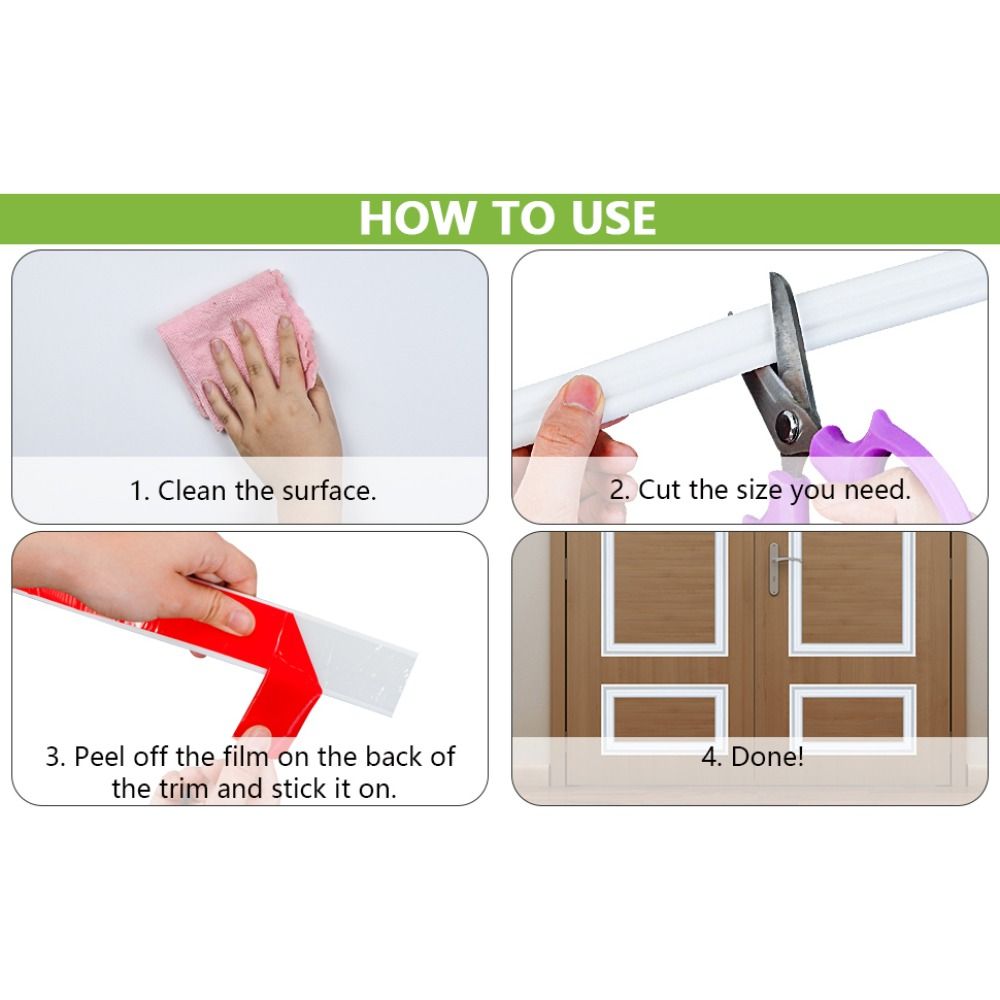 HOW TO USE

1. Clean the surface.

2. Cut the size you need.

3. Peel off the film on the back of the trim and stick it on.

4. Done!