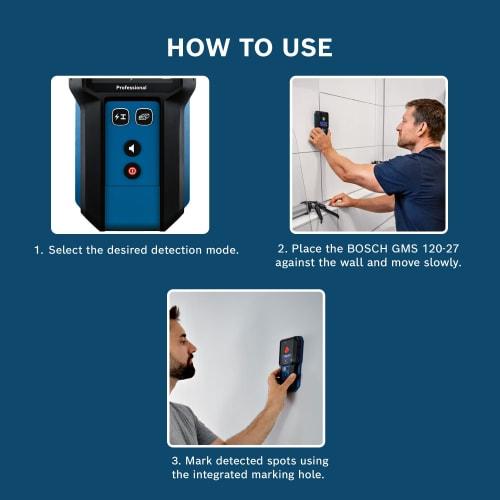 HOW TO USE

Professional

1. Select the desired detection mode.

2. Place the BOSCH GMS 120-27 against the wall and move slowly.

3. Mark detected spots using the integrated marking hole.