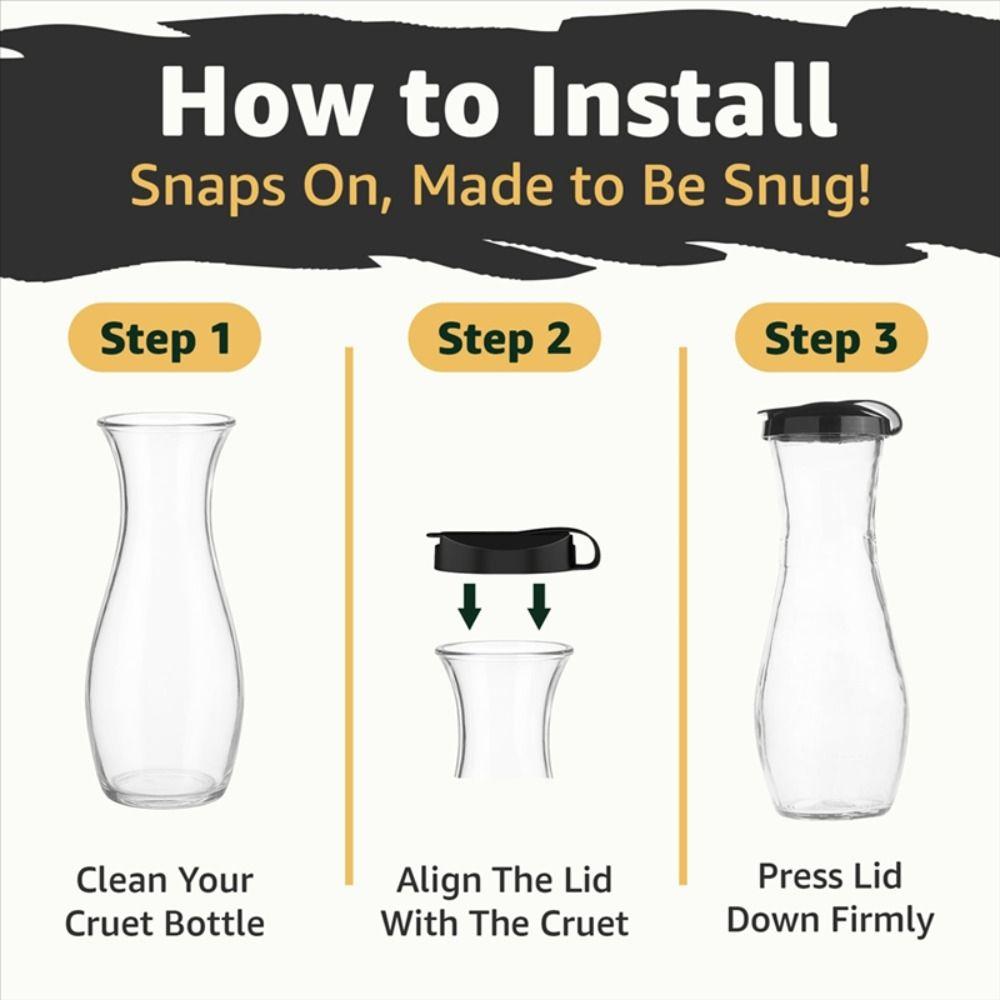 How to Install
Snaps On, Made to Be Snug!

Step 1

Clean Your Cruet Bottle

Step 2

Align The Lid With The Cruet

Step 3

Press Lid Down Firmly