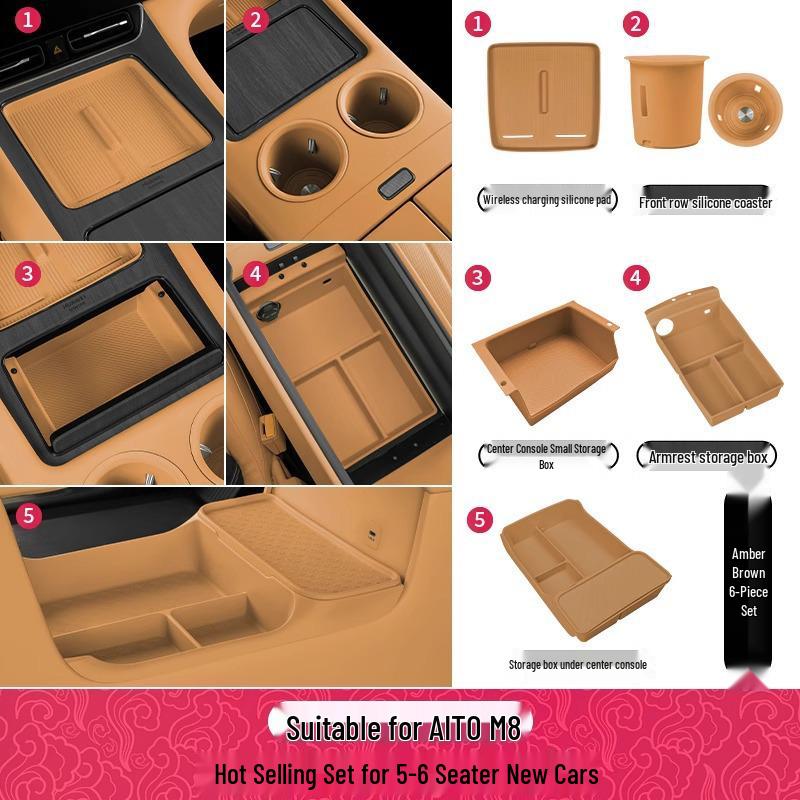 1
2
3
4
5

1
2
Wireless charging silicone pad
Front row silicone coaster

3
4
Center Console Small Storage Box
Armrest storage box

5
Storage box under center console

Amber Brown 6-Piece Set

Suitable for AITO M8

Hot Selling Set for 5-6 Seater New Cars