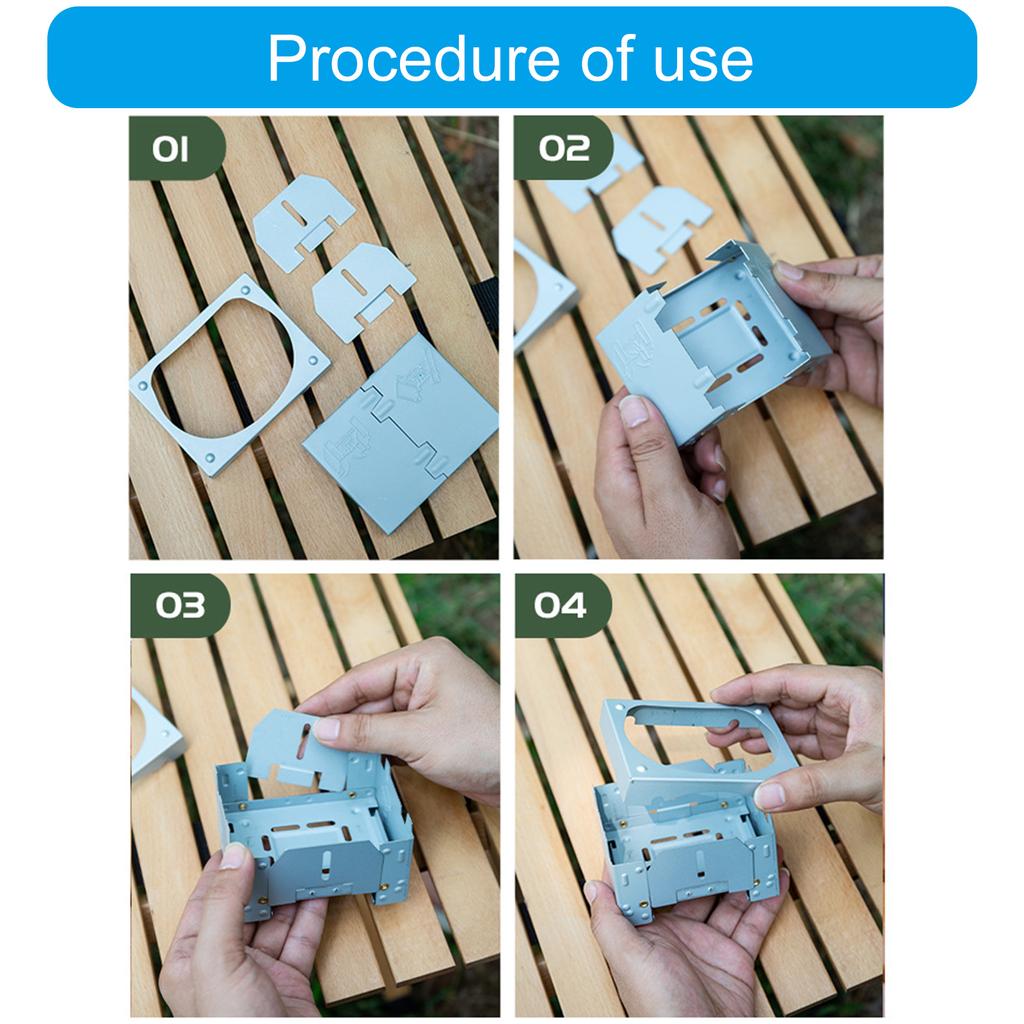 Procedure of use

01

02

03

04