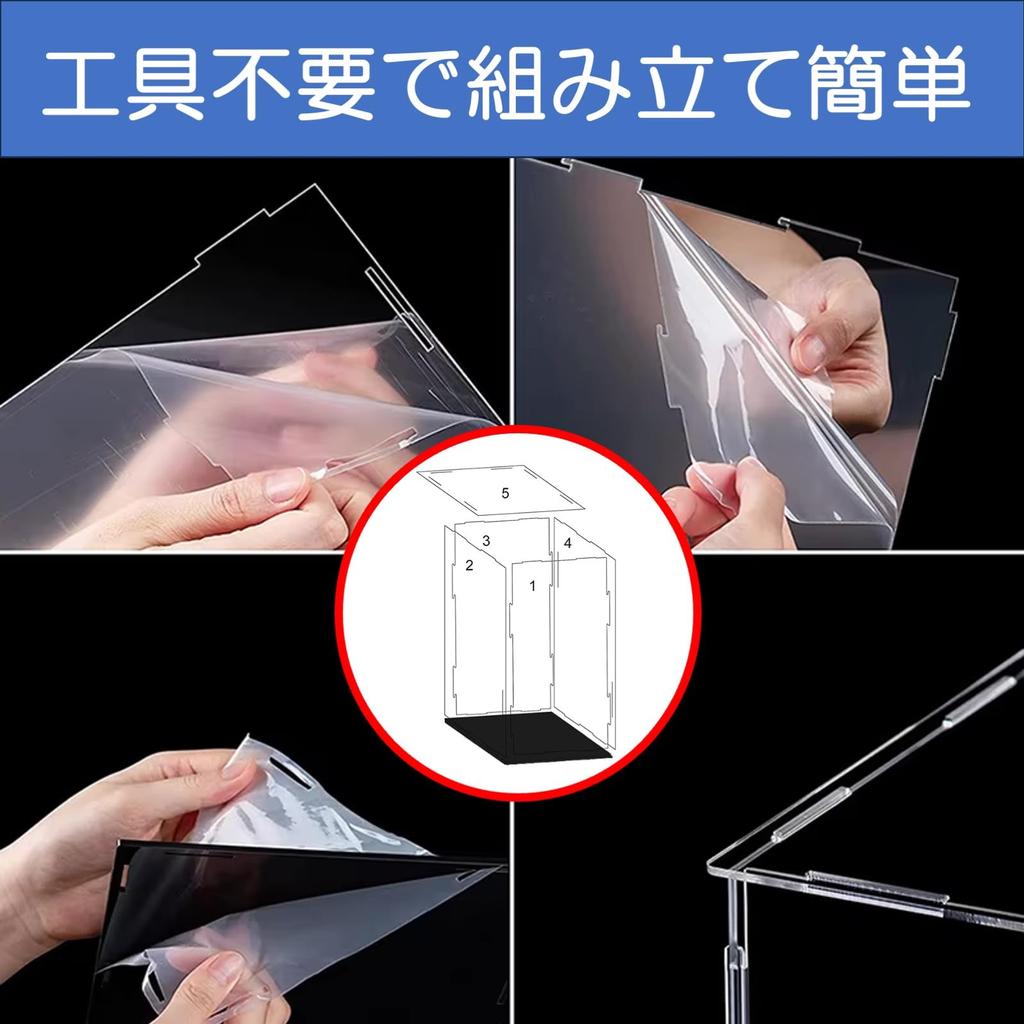 工具不要で組み立て簡単

5
3
4
2
1