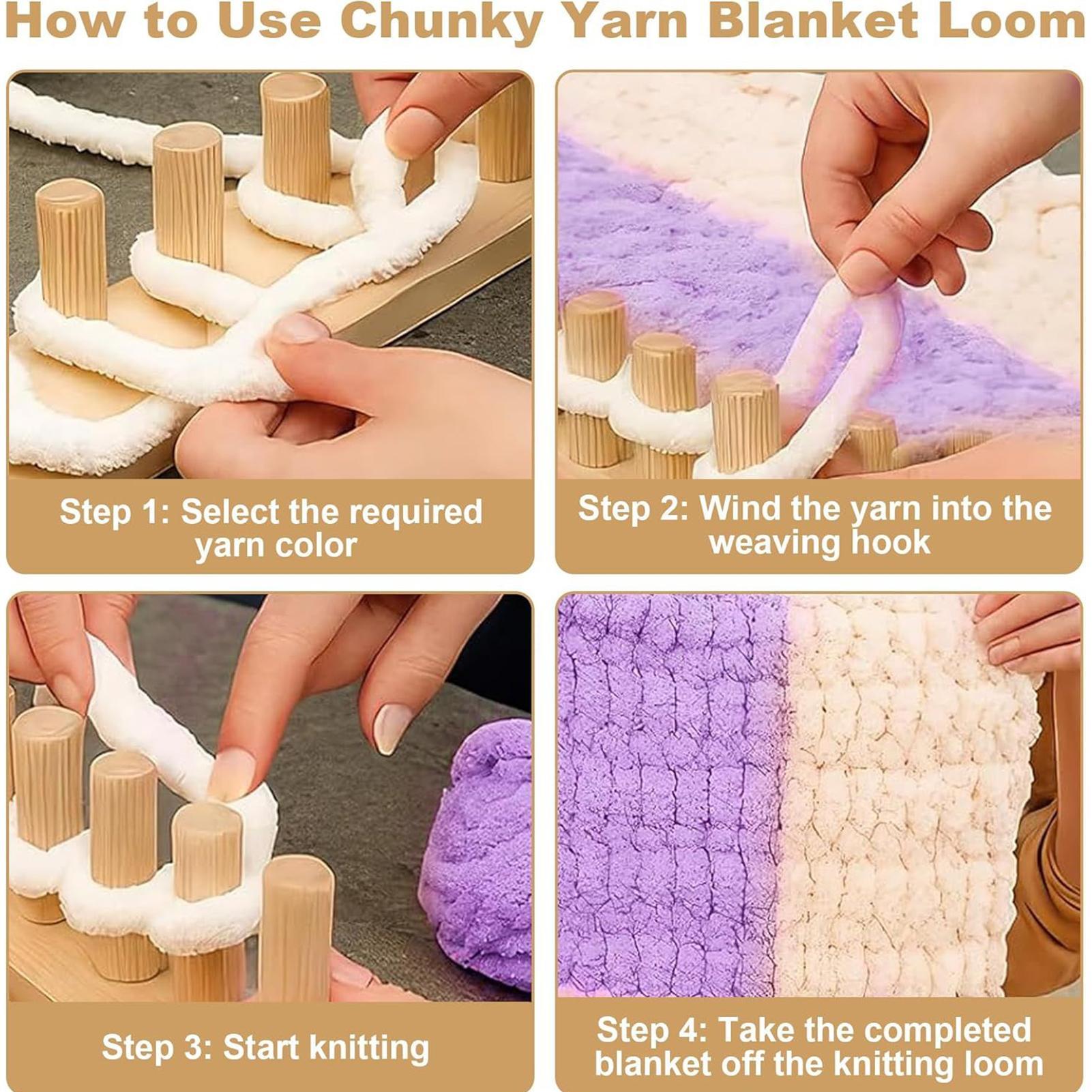 How to Use Chunky Yarn Blanket Loom

Step 1: Select the required yarn color

Step 2: Wind the yarn into the weaving hook

Step 3: Start knitting

Step 4: Take the completed blanket off the knitting loom