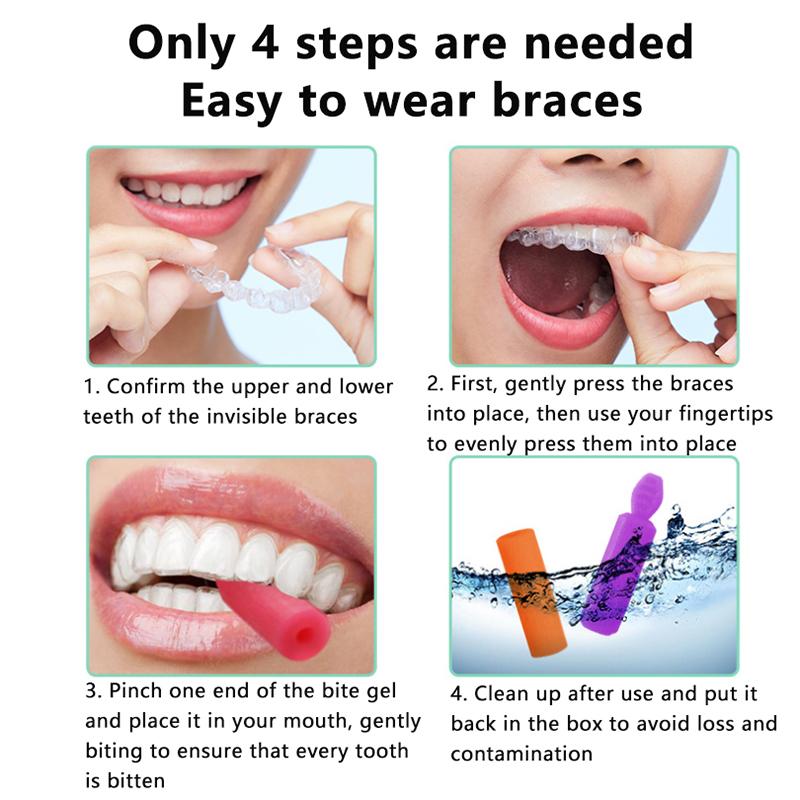 Only 4 steps are needed
Easy to wear braces

1. Confirm the upper and lower teeth of the invisible braces

2. First, gently press the braces into place, then use your fingertips to evenly press them into place

3. Pinch one end of the bite gel and place it in your mouth, gently biting to ensure that every tooth is bitten

4. Clean up after use and put it back in the box to avoid loss and contamination