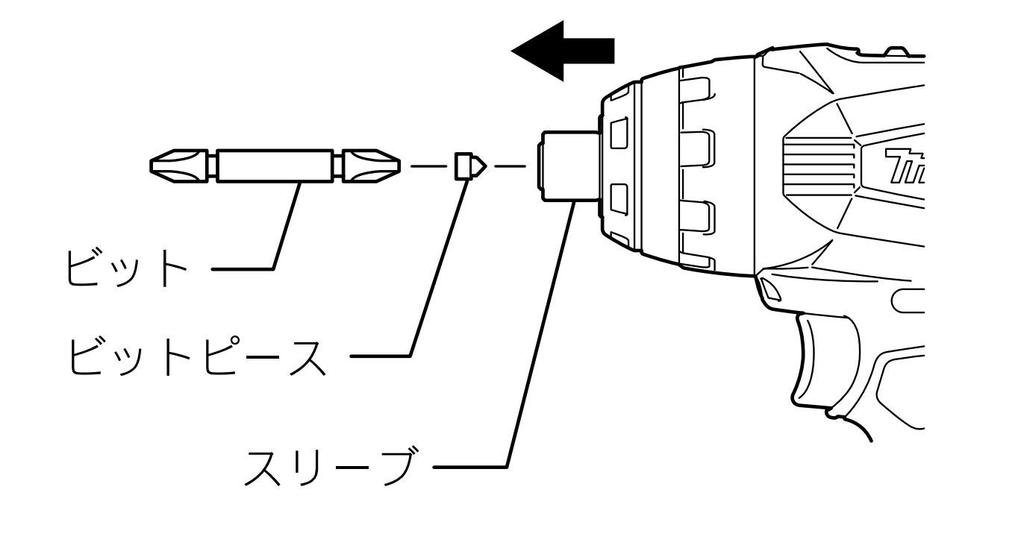 ビット
ビットピース
スリーブ